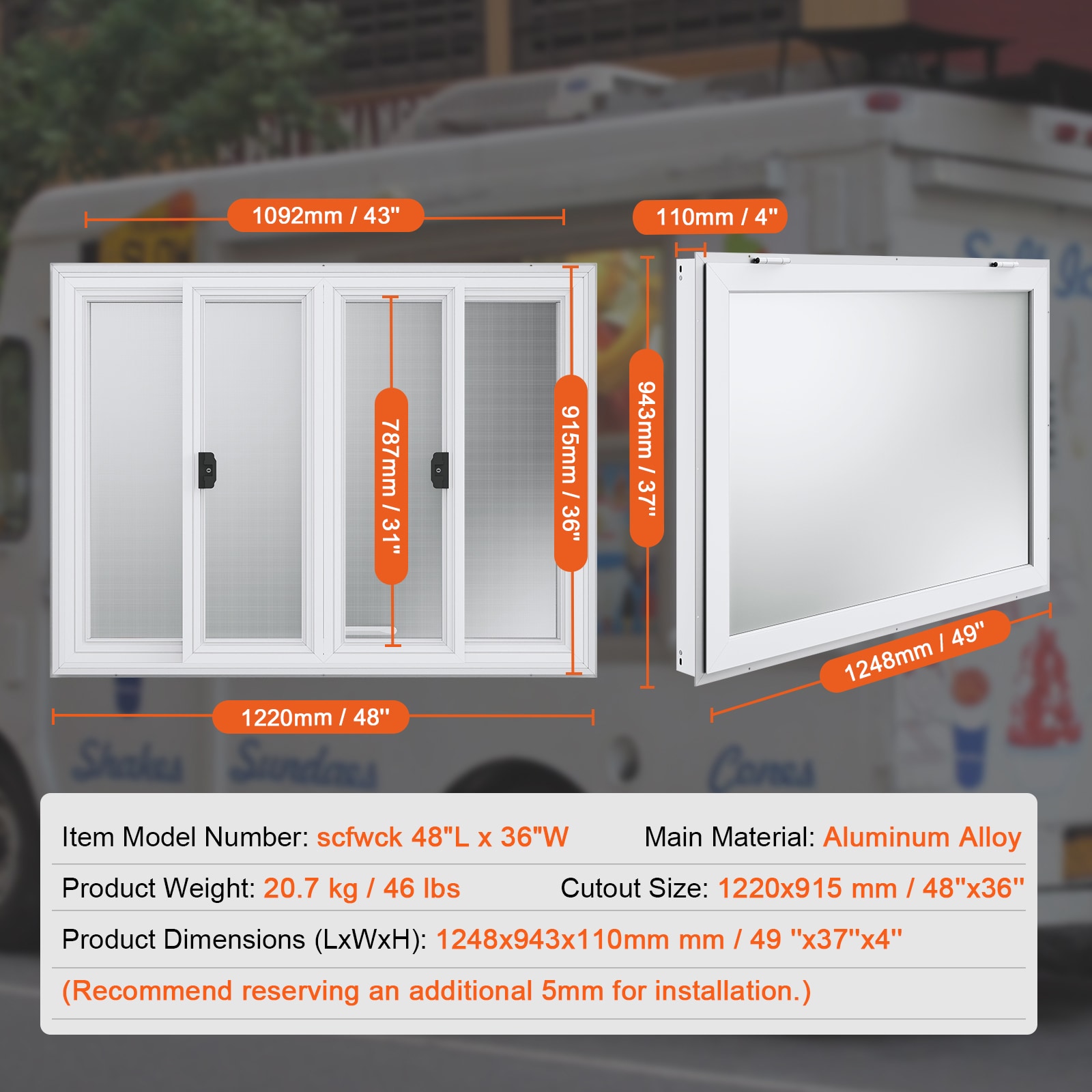 1092mm / 43"

110mm / 4"

787mm / 31"

915mm / 36"

943mm / 37"

1248mm / 49"

1220mm / 48"

Shakes Sundaes Cones

Item Model Number: scfwck 48"L x 36"W

Main Material: Aluminum Alloy

Product Weight: 20.7 kg / 46 lbs

Cutout Size: 1220x915 mm / 48"x36"

Product Dimensions (LxWxH): 1248x943x110mm mm / 49 "x37"x4"

(Recommend reserving an additional 5mm for installation.)