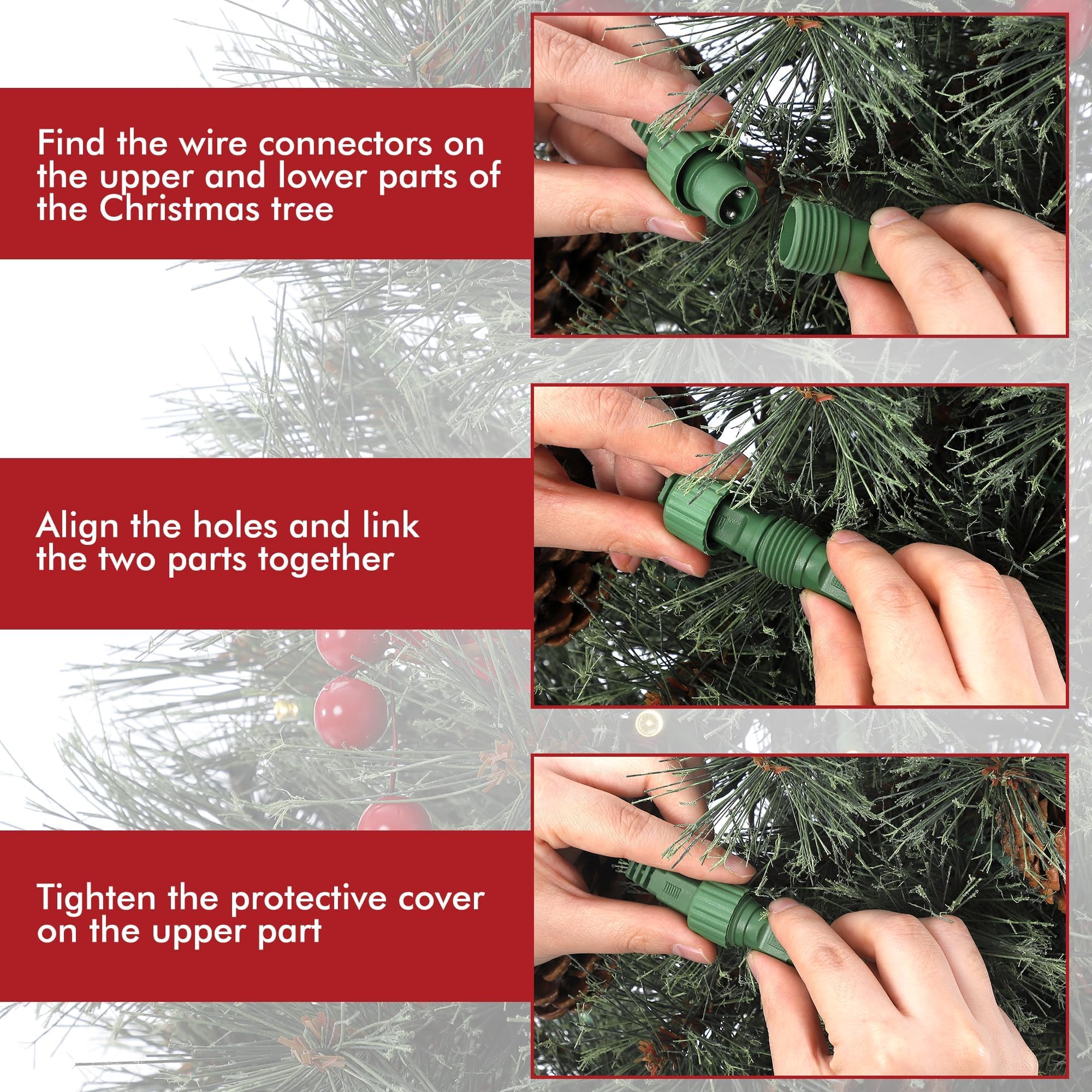 Find the wire connectors on the upper and lower parts of the Christmas tree

Align the holes and link the two parts together

Tighten the protective cover on the upper part