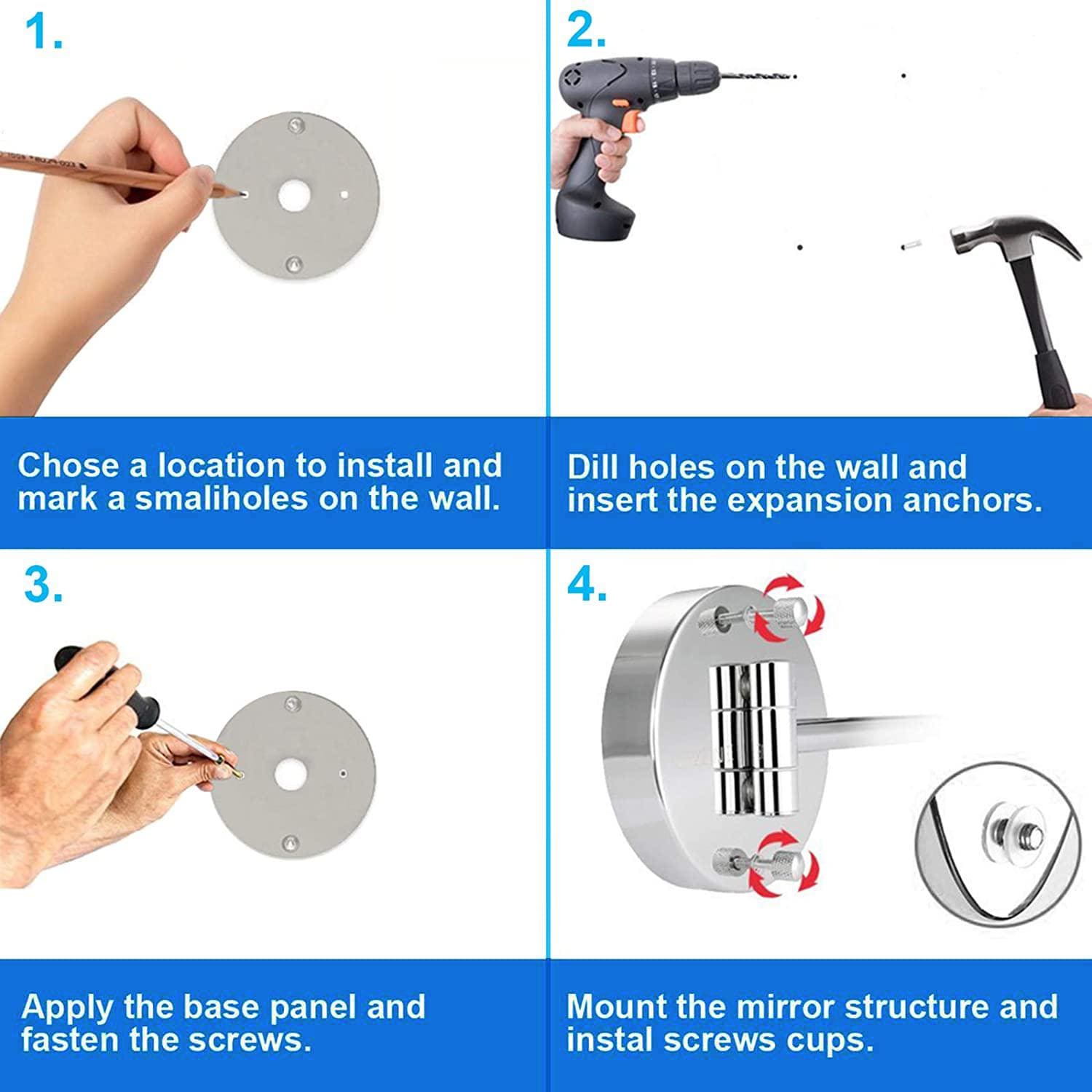 1.

Chose a location to install and mark a smaliholes on the wall.

2.

Dill holes on the wall and insert the expansion anchors.

3.

Apply the base panel and fasten the screws.

4.

Mount the mirror structure and instal screws cups.