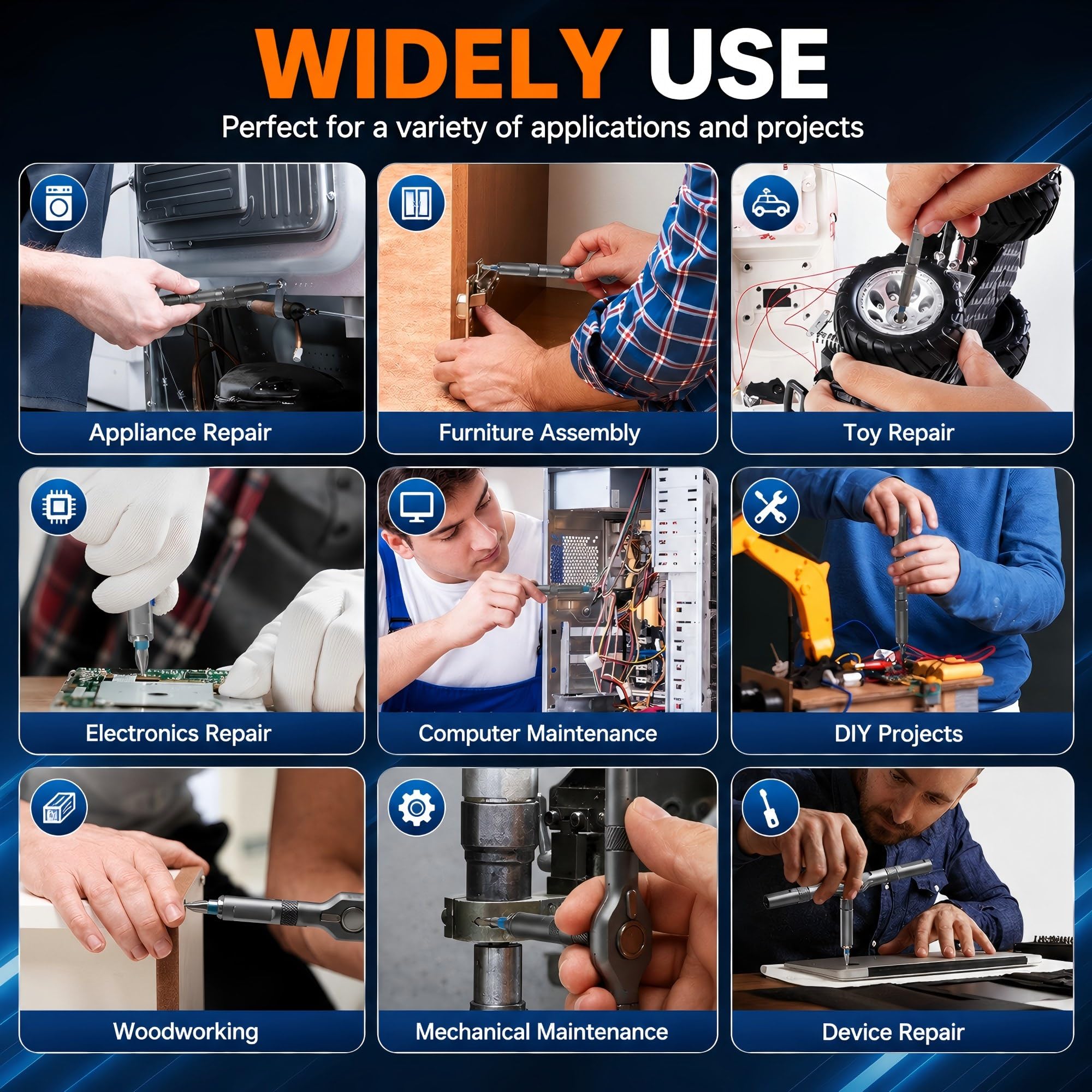 WIDELY USE

Perfect for a variety of applications and projects

Appliance Repair

Furniture Assembly

Toy Repair

Electronics Repair

Computer Maintenance

DIY Projects

Woodworking

Mechanical Maintenance

Device Repair