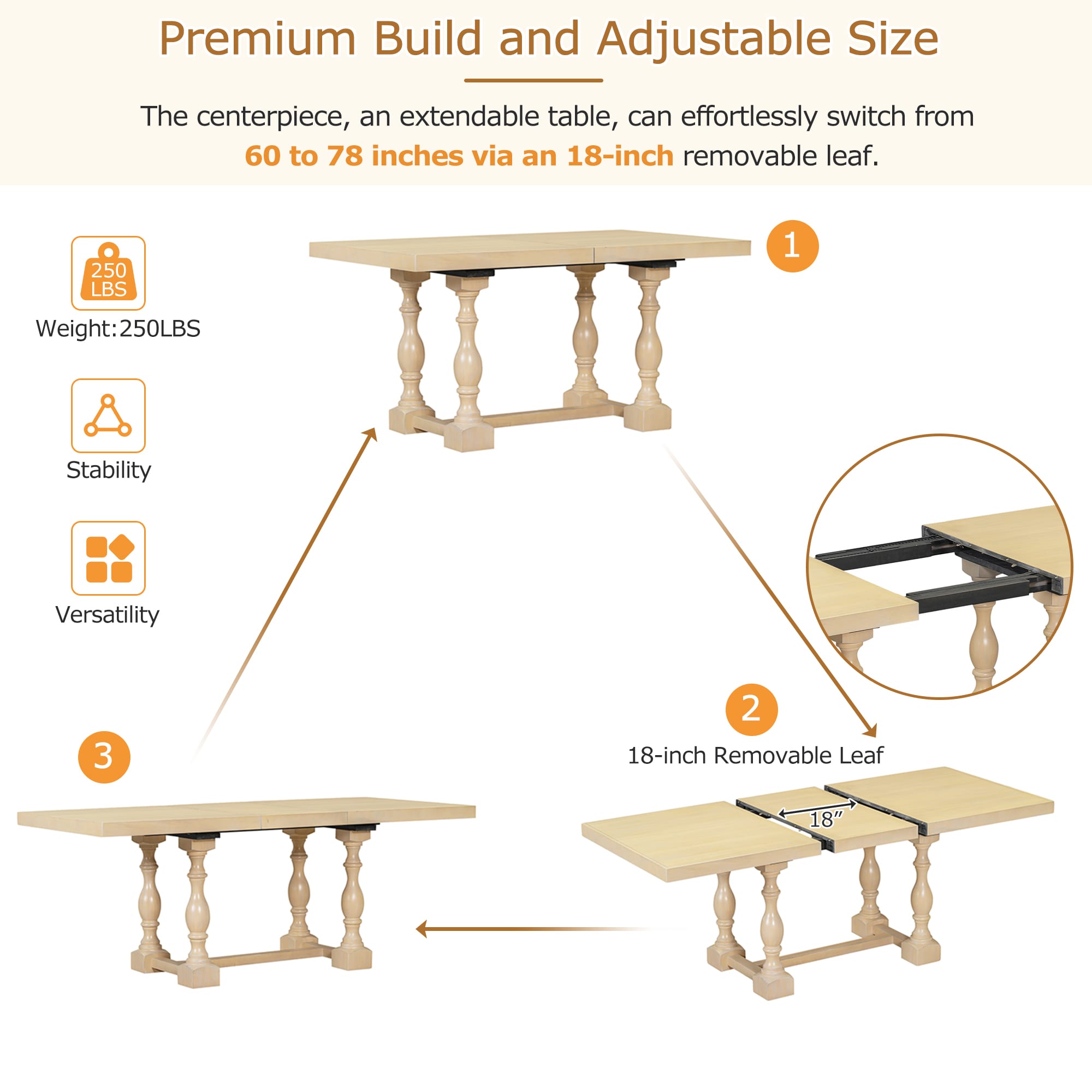 Premium Build and Adjustable Size

The centerpiece, an extendable table, can effortlessly switch from 60 to 78 inches via an 18-inch removable leaf.

250 LBS

Weight:250LBS

Stability

Versatility

1

2

18-inch Removable Leaf

18″

3