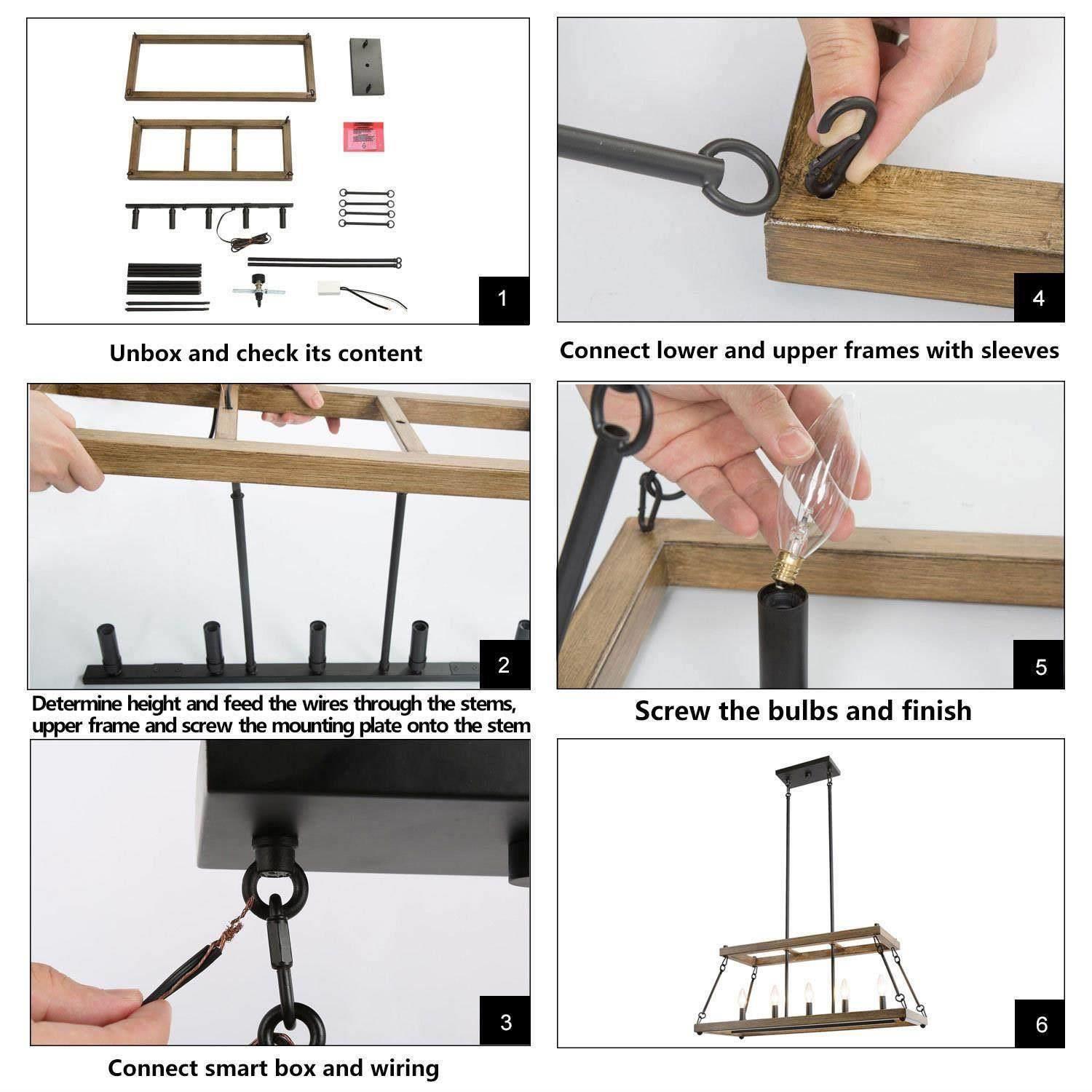 1

Unbox and check its content

2

Determine height and feed the wires through the stems, upper frame and screw the mounting plate onto the stem

3

Connect smart box and wiring

4

Connect lower and upper frames with sleeves

5

Screw the bulbs and finish

6