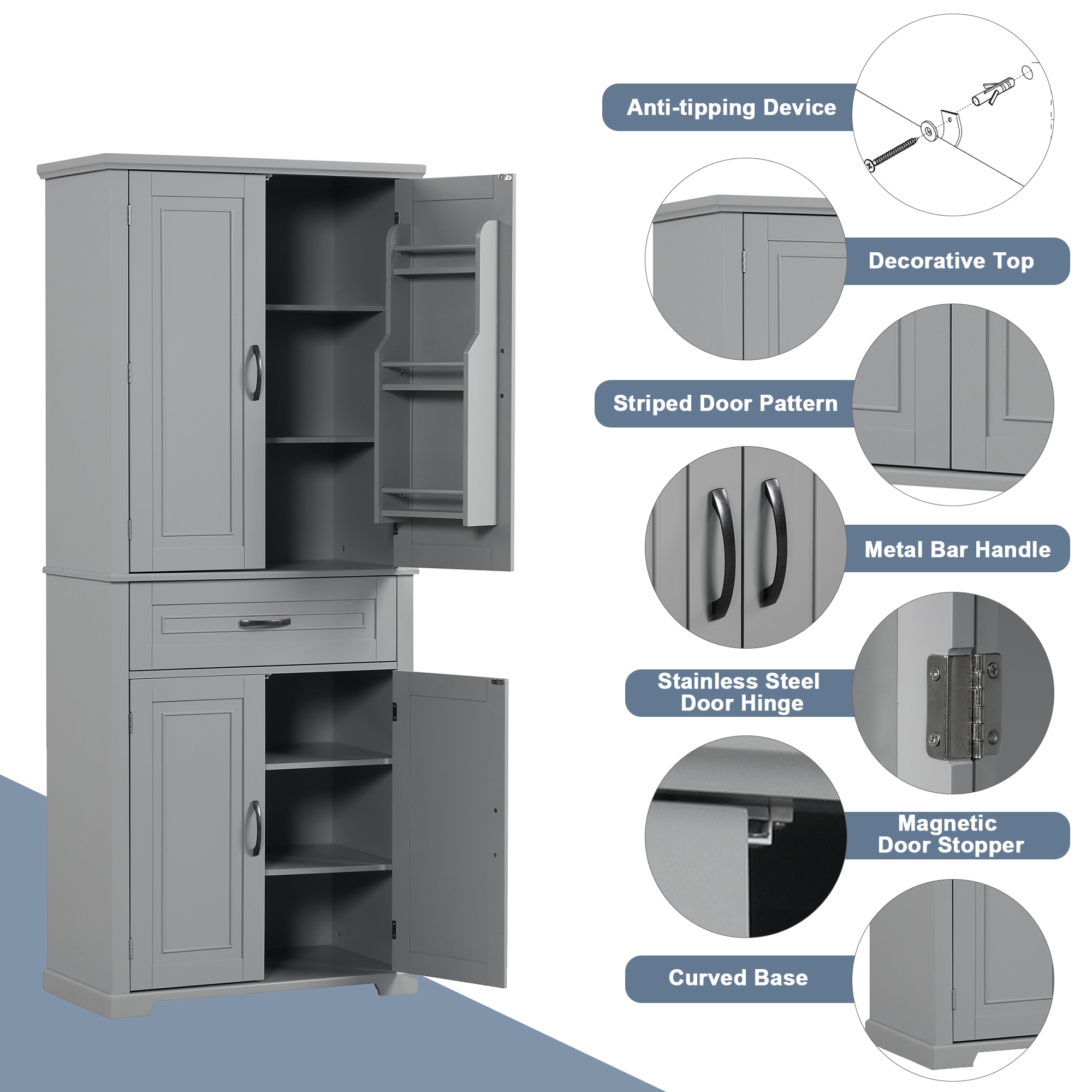 Anti-tipping Device

Decorative Top

Striped Door Pattern

Metal Bar Handle

Stainless Steel Door Hinge

Magnetic Door Stopper

Curved Base