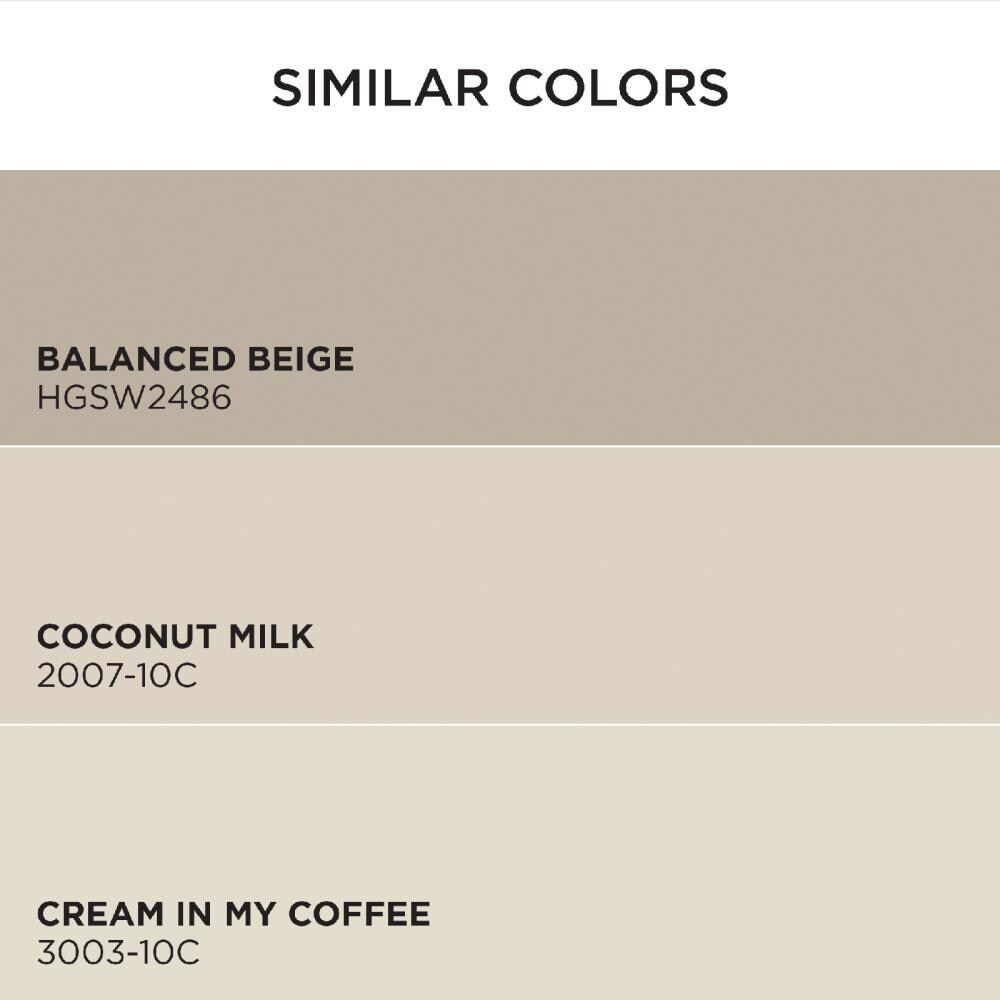 SIMILAR COLORS

BALANCED BEIGE
HGSW2486

COCONUT MILK
2007-10C

CREAM IN MY COFFEE
3003-10C