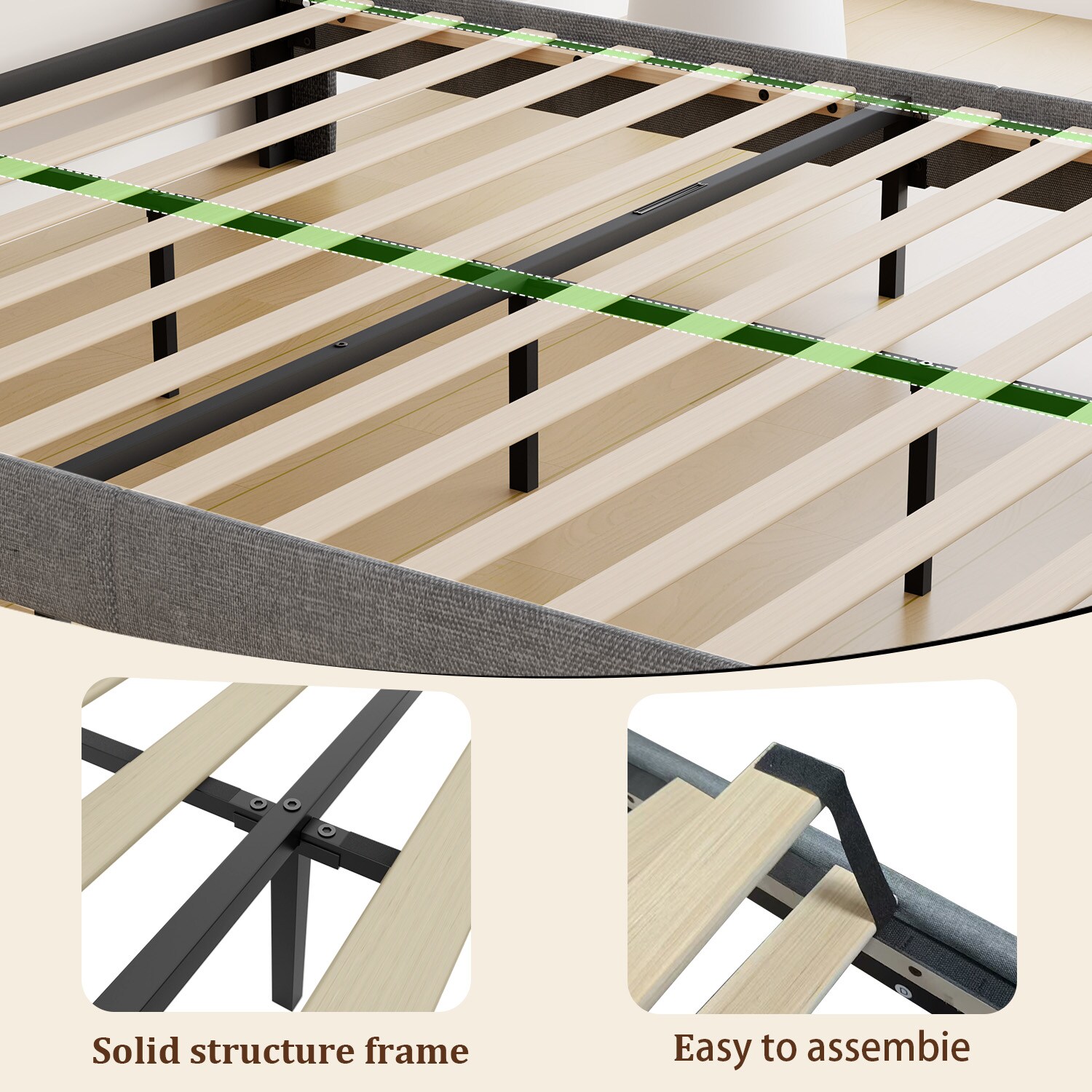 Solid structure frame

Easy to assembie