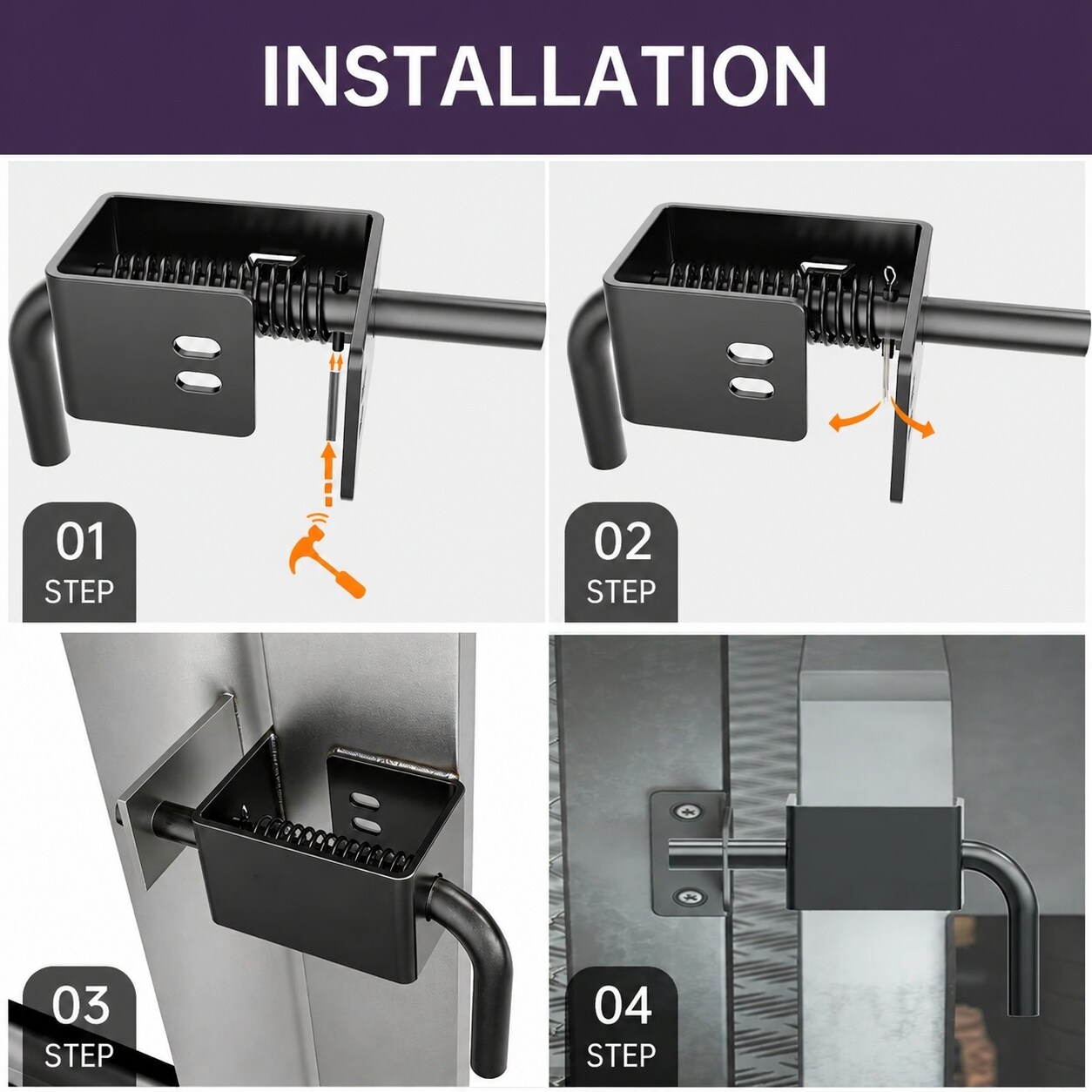 INSTALLATION

01
STEP

02
STEP

03
STEP

04
STEP