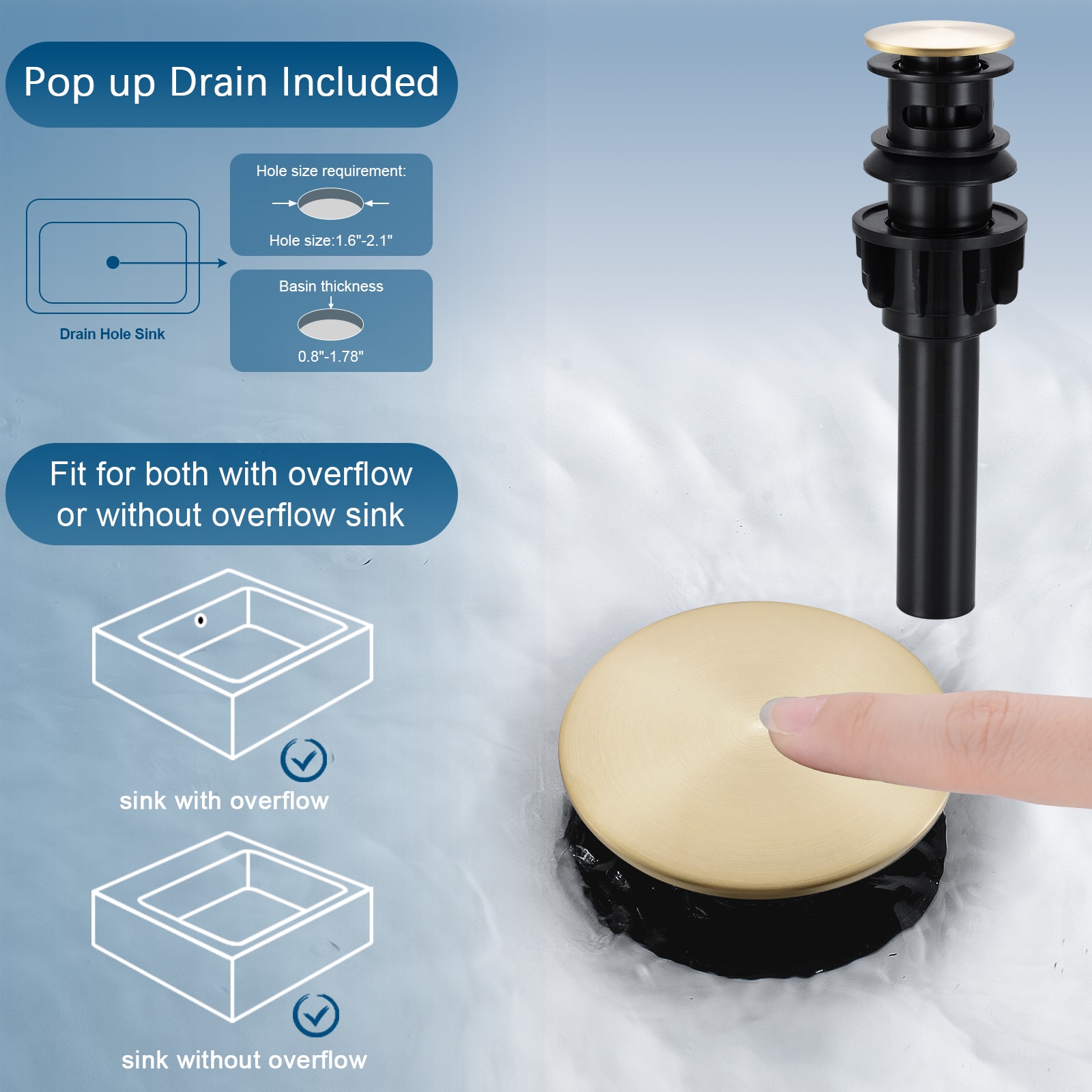 Pop up Drain Included

Drain Hole Sink

Hole size requirement:

Hole size:1.6"-2.1"

Basin thickness

0.8"-1.78"

Fit for both with overflow or without overflow sink

sink with overflow

sink without overflow