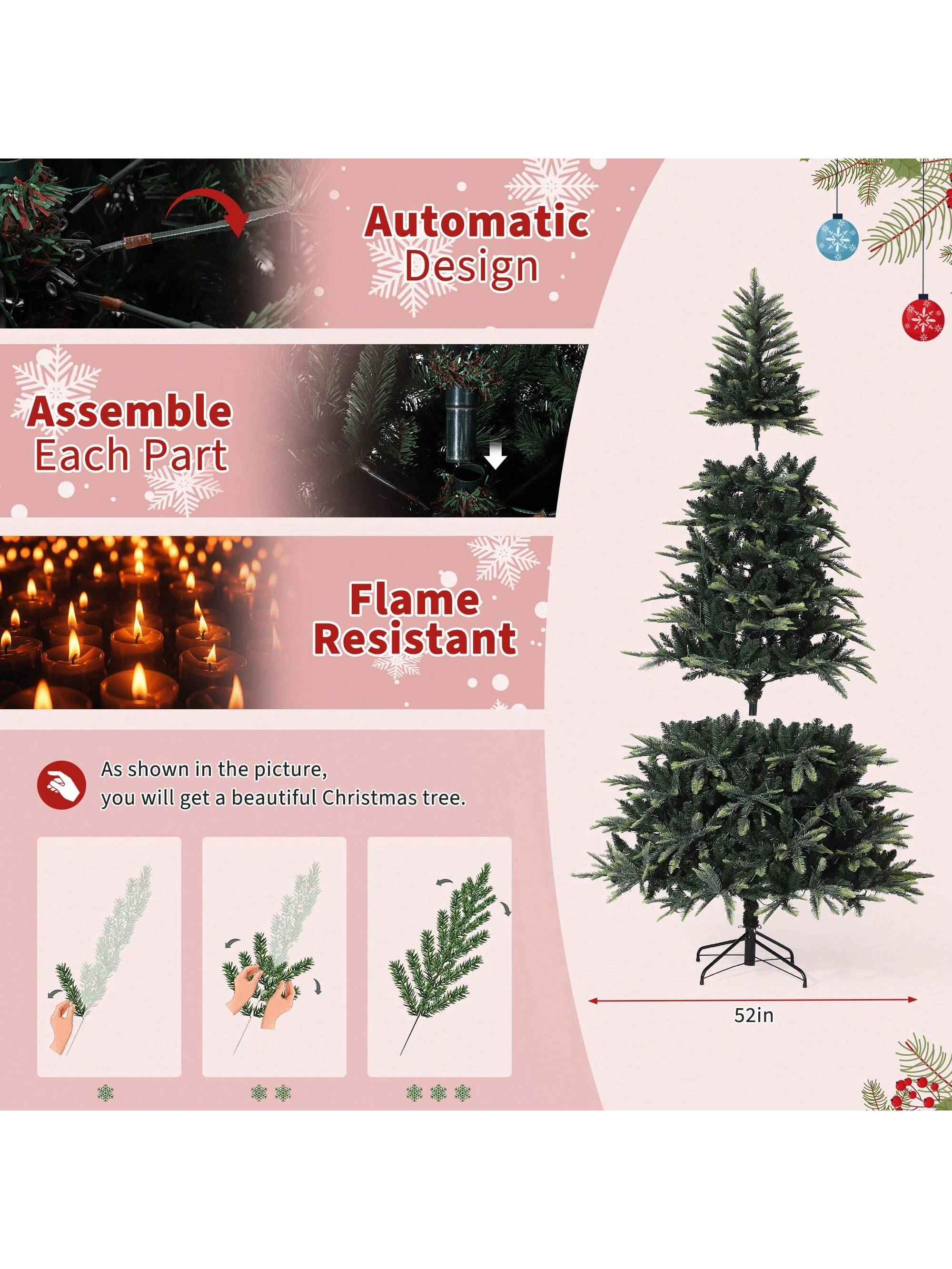 Automatic Design

Assemble Each Part

Flame Resistant

As shown in the picture, you will get a beautiful Christmas tree.

52in