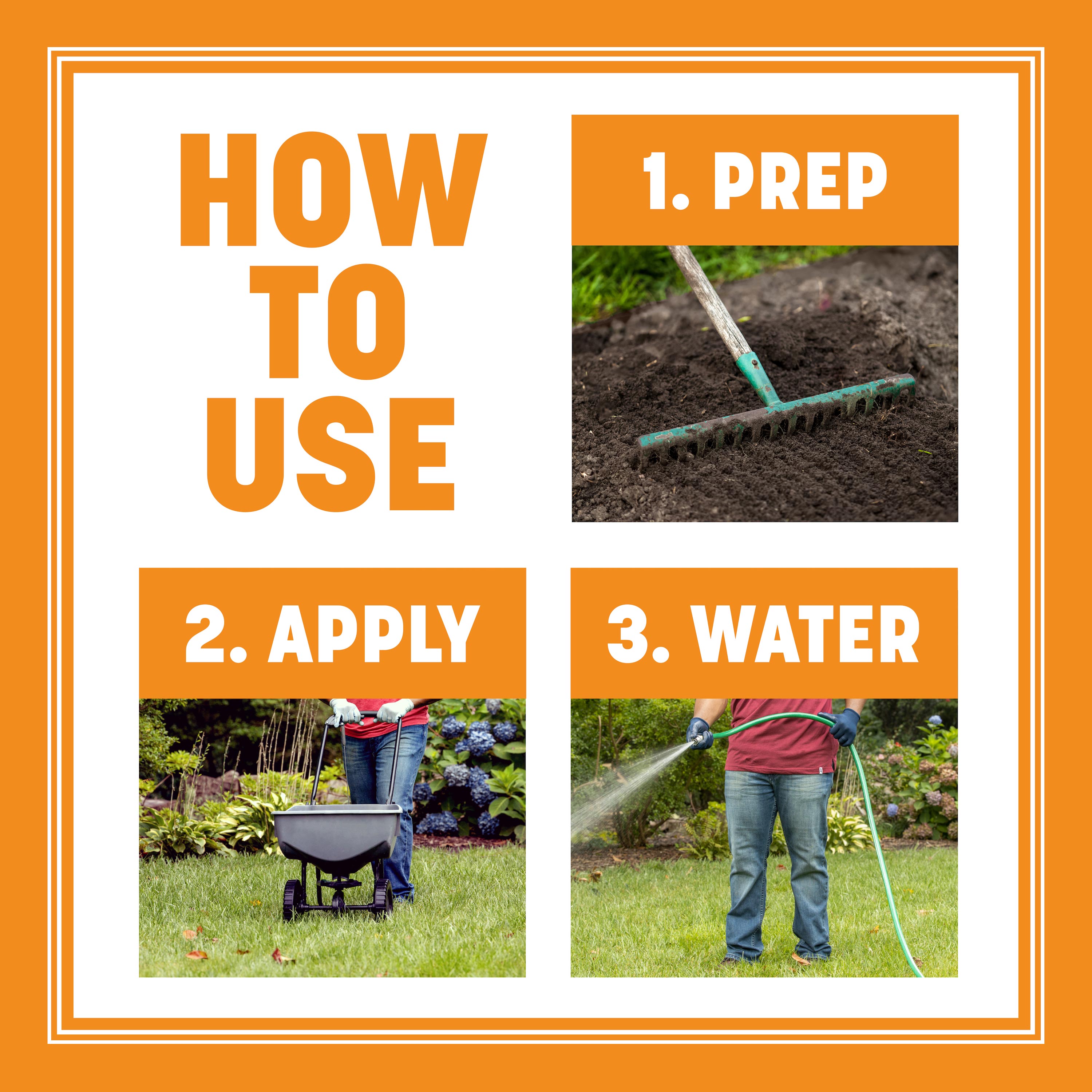 HOW TO USE

1. PREP

2. APPLY

3. WATER