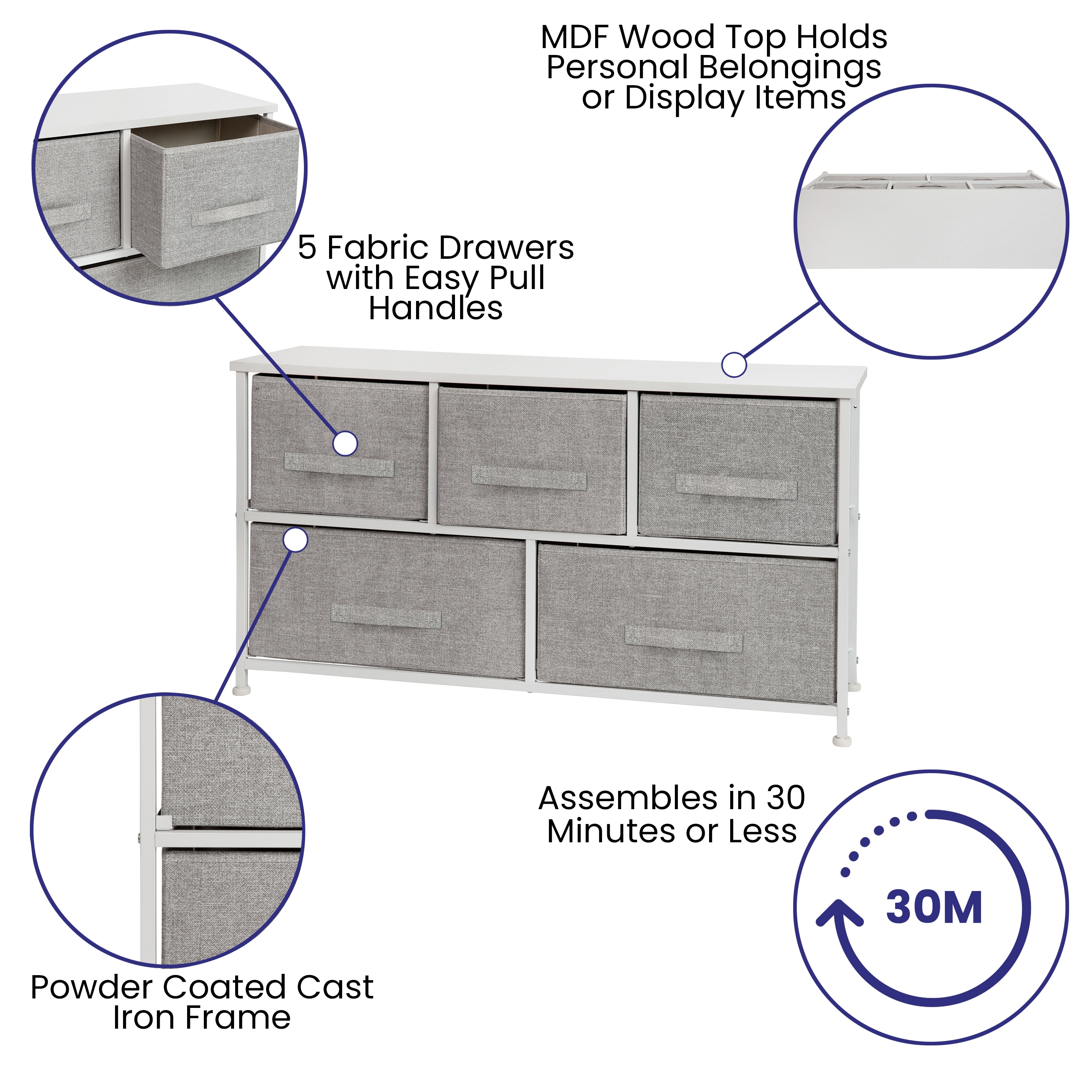 MDF Wood Top Holds Personal Belongings or Display Items

5 Fabric Drawers with Easy Pull Handles

Assembles in 30 Minutes or Less

30M

Powder Coated Cast Iron Frame