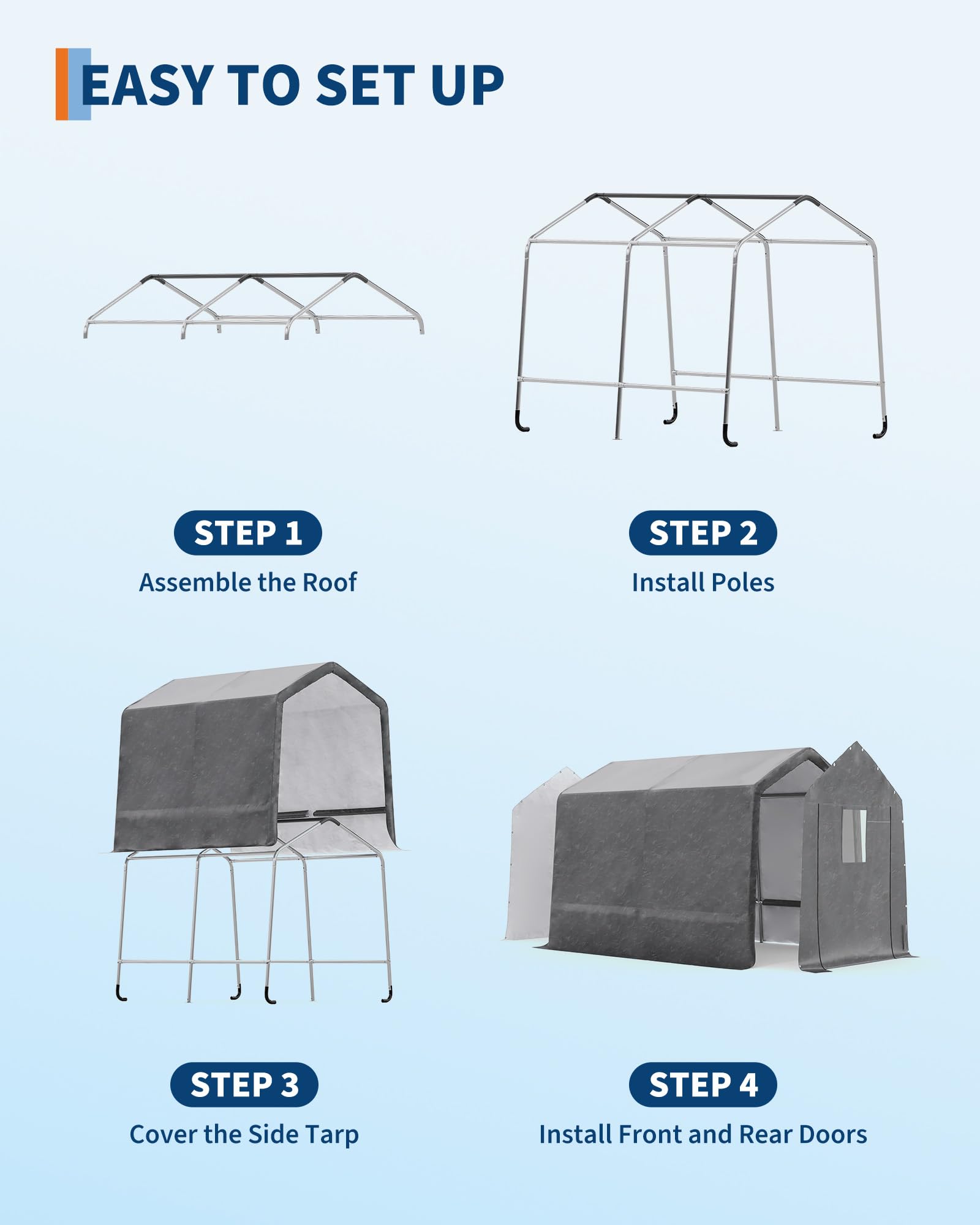 EASY TO SET UP

STEP 1
Assemble the Roof

STEP 2
Install Poles

STEP 3
Cover the Side Tarp

STEP 4
Install Front and Rear Doors