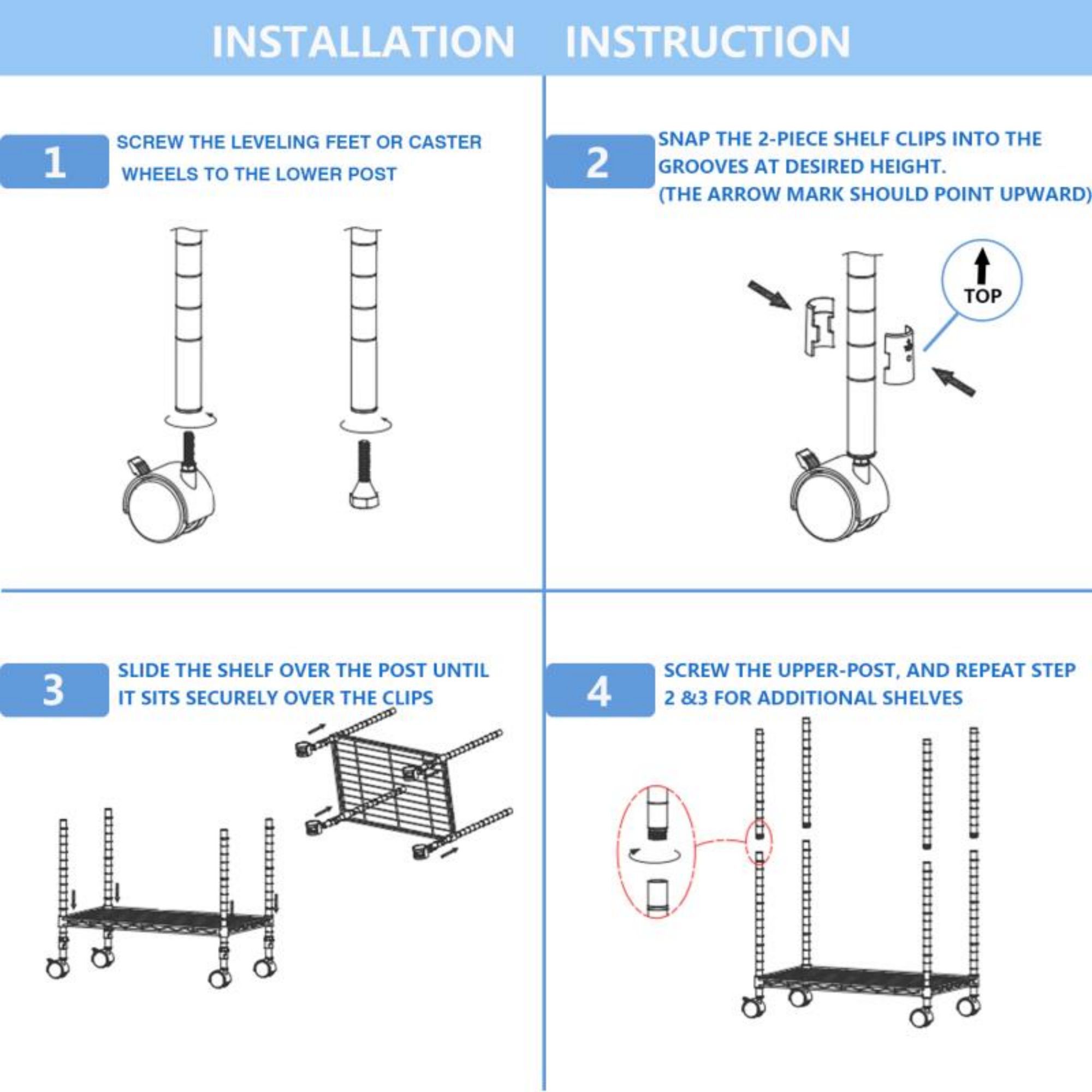 INSTALLATION INSTRUCTION

1 SCREW THE LEVELING FEET OR CASTER WHEELS TO THE LOWER POST

2 SNAP THE 2-PIECE SHELF CLIPS INTO THE GROOVES AT DESIRED HEIGHT. (THE ARROW MARK SHOULD POINT UPWARD)

TOP

3 SLIDE THE SHELF OVER THE POST UNTIL IT SITS SECURELY OVER THE CLIPS

4 SCREW THE UPPER-POST, AND REPEAT STEP 2 &3 FOR ADDITIONAL SHELVES