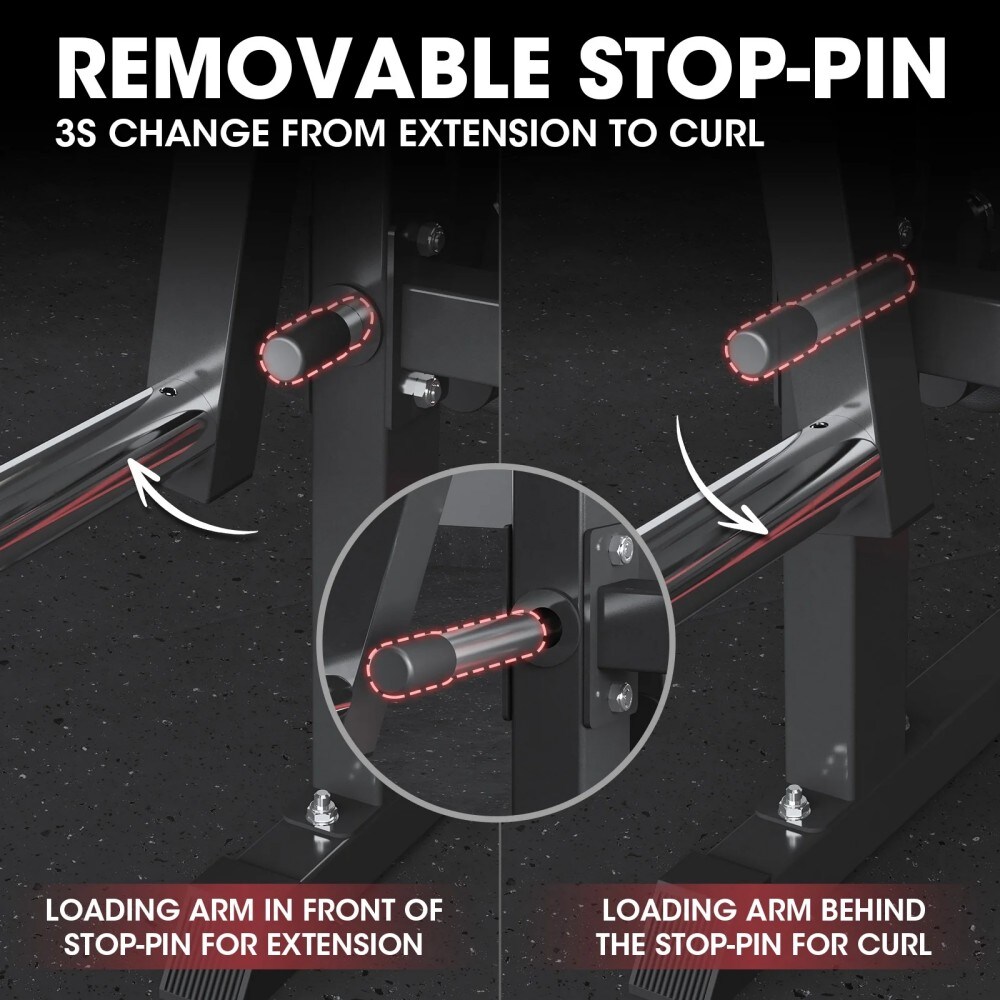 REMOVABLE STOP-PIN
3S CHANGE FROM EXTENSION TO CURL

LOADING ARM IN FRONT OF STOP-PIN FOR EXTENSION

LOADING ARM BEHIND THE STOP-PIN FOR CURL