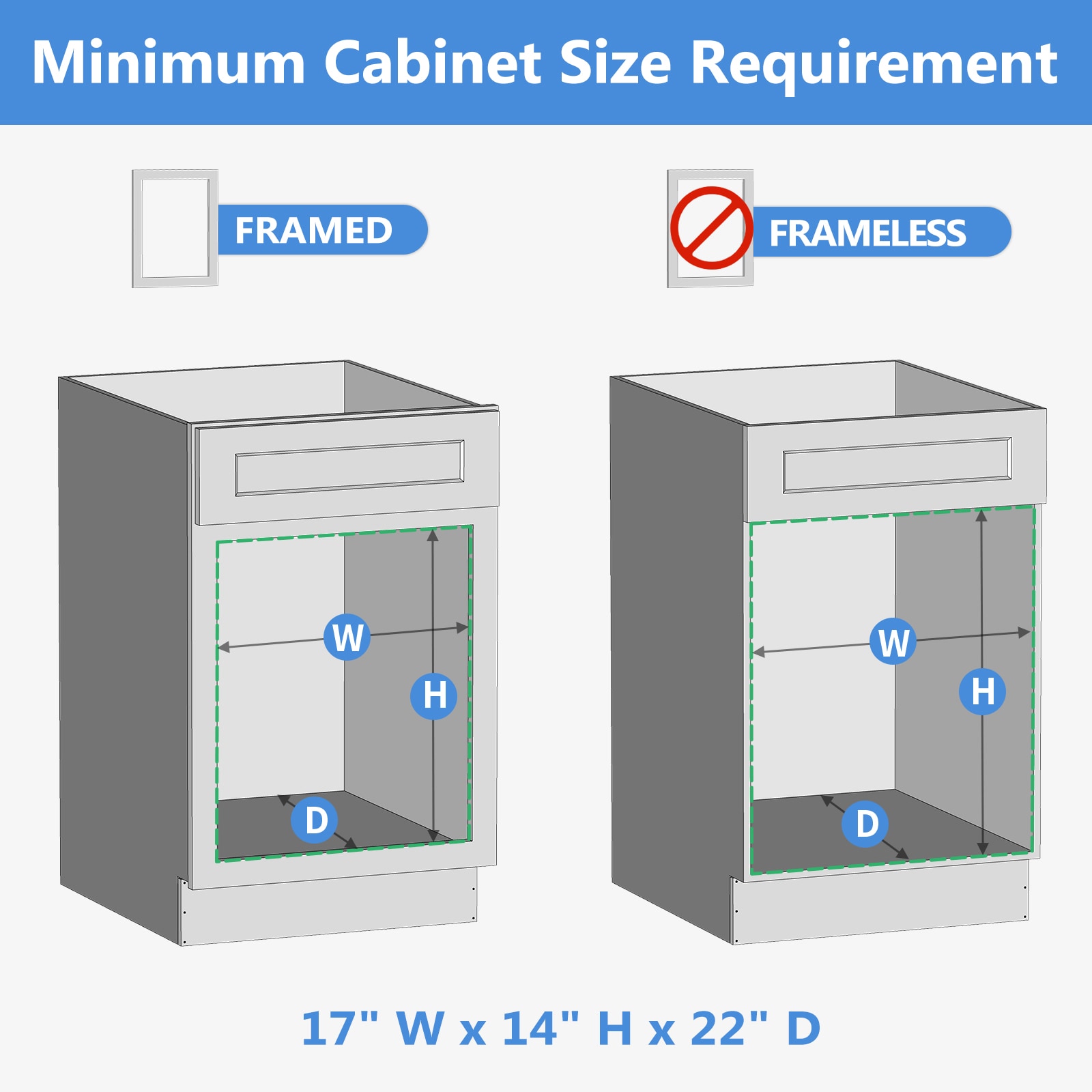 Minimum Cabinet Size Requirement

FRAMED

FRAMELESS

W

H

D

W

H

D

17" W x 14" H x 22" D