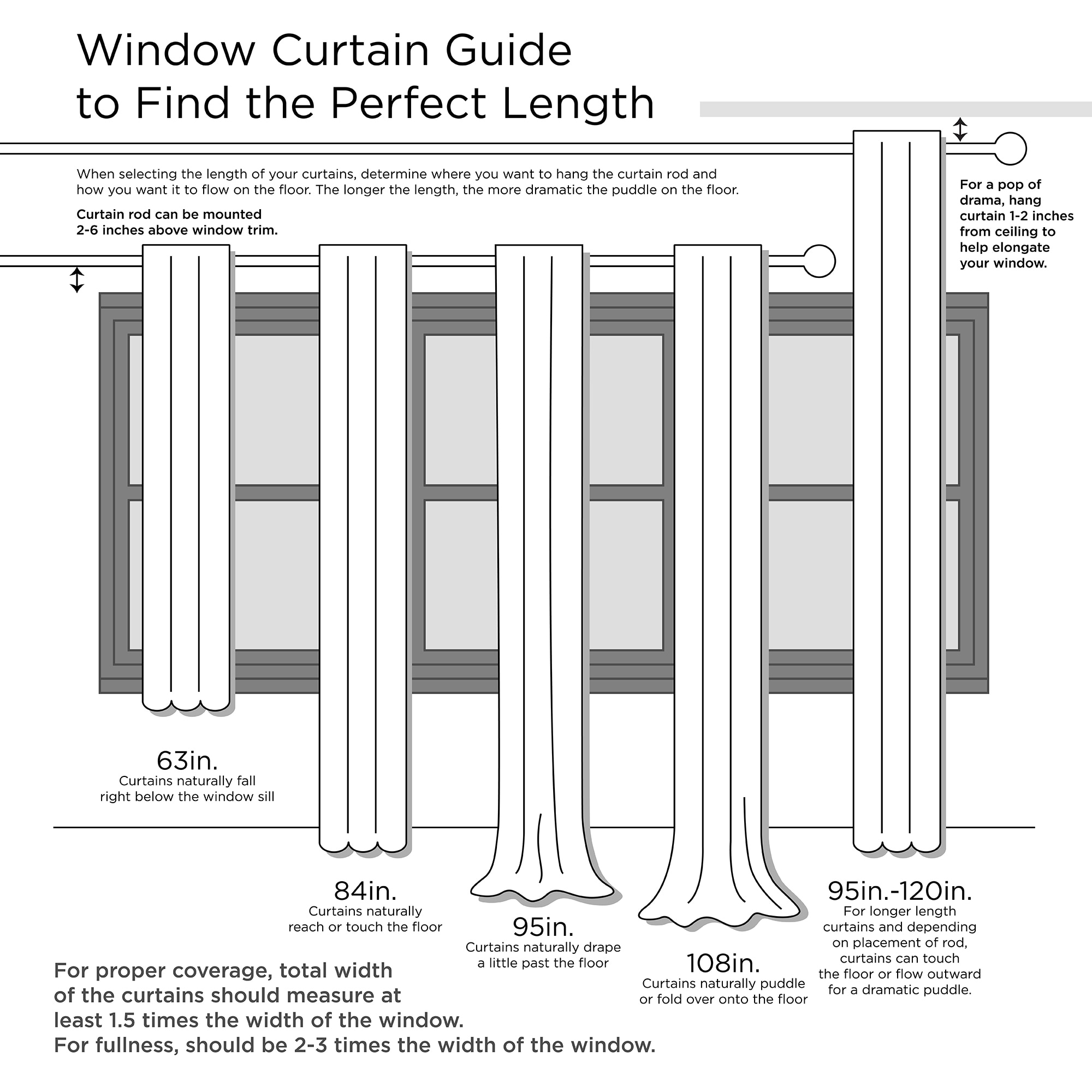 Window Curtain Guide
to Find the Perfect Length

When selecting the length of your curtains, determine where you want to hang the curtain rod and how you want it to flow on the floor. The longer the length, the more dramatic the puddle on the floor.

Curtain rod can be mounted 2-6 inches above window trim.

For a pop of drama, hang curtain 1-2 inches from ceiling to help elongate your window.

63in.
Curtains naturally fall right below the window sill

84in.
Curtains naturally reach or touch the floor

95in.
Curtains naturally drape a little past the floor

108in.
Curtains naturally puddle or fold over onto the floor

95in.-120in.
For longer length curtains and depending on placement of rod, curtains can touch the floor or flow outward for a dramatic puddle.

For proper coverage, total width of the curtains should measure at least 1.5 times the width of the window.
For fullness, should be 2-3 times the width of the window.