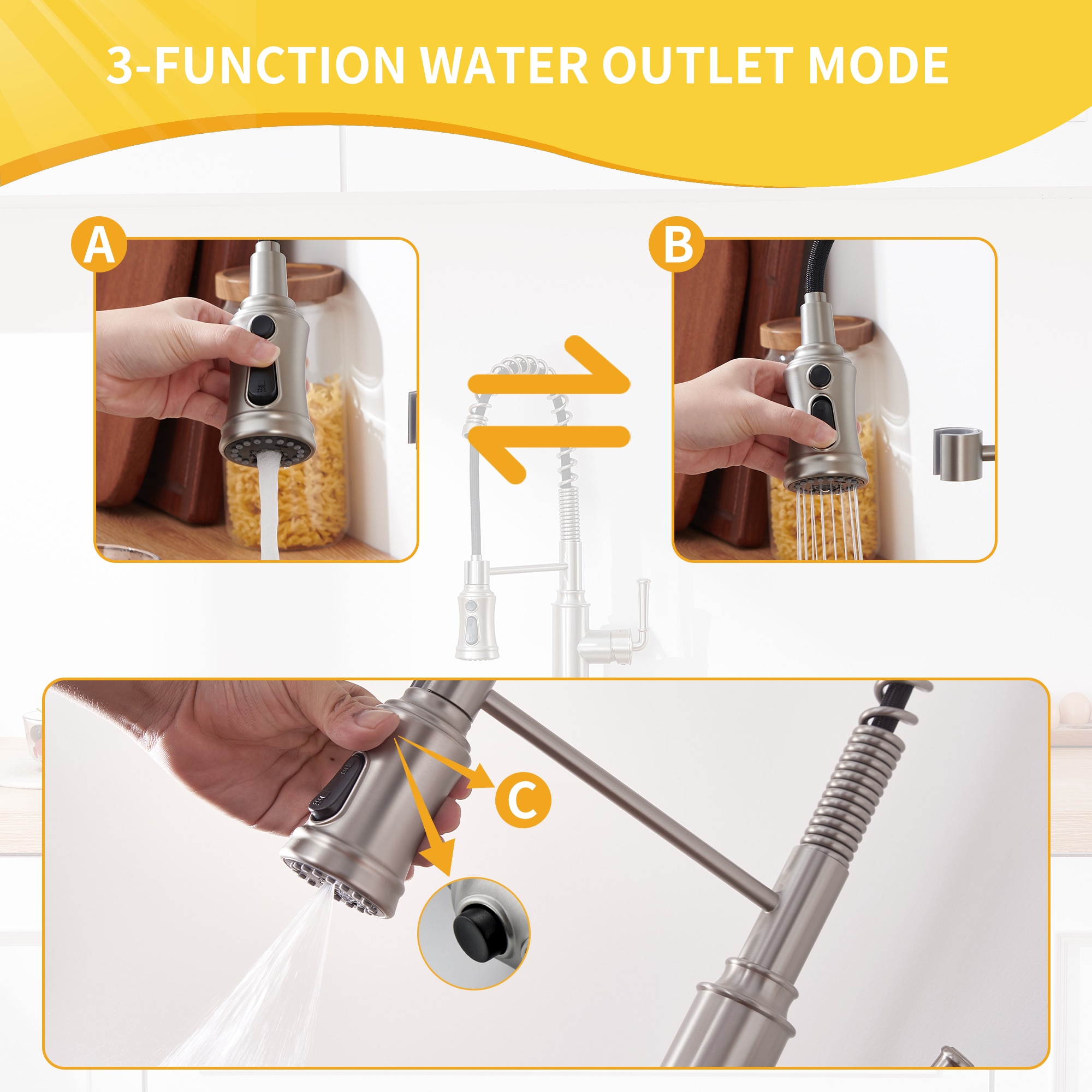 3-FUNCTION WATER OUTLET MODE

A

B

C