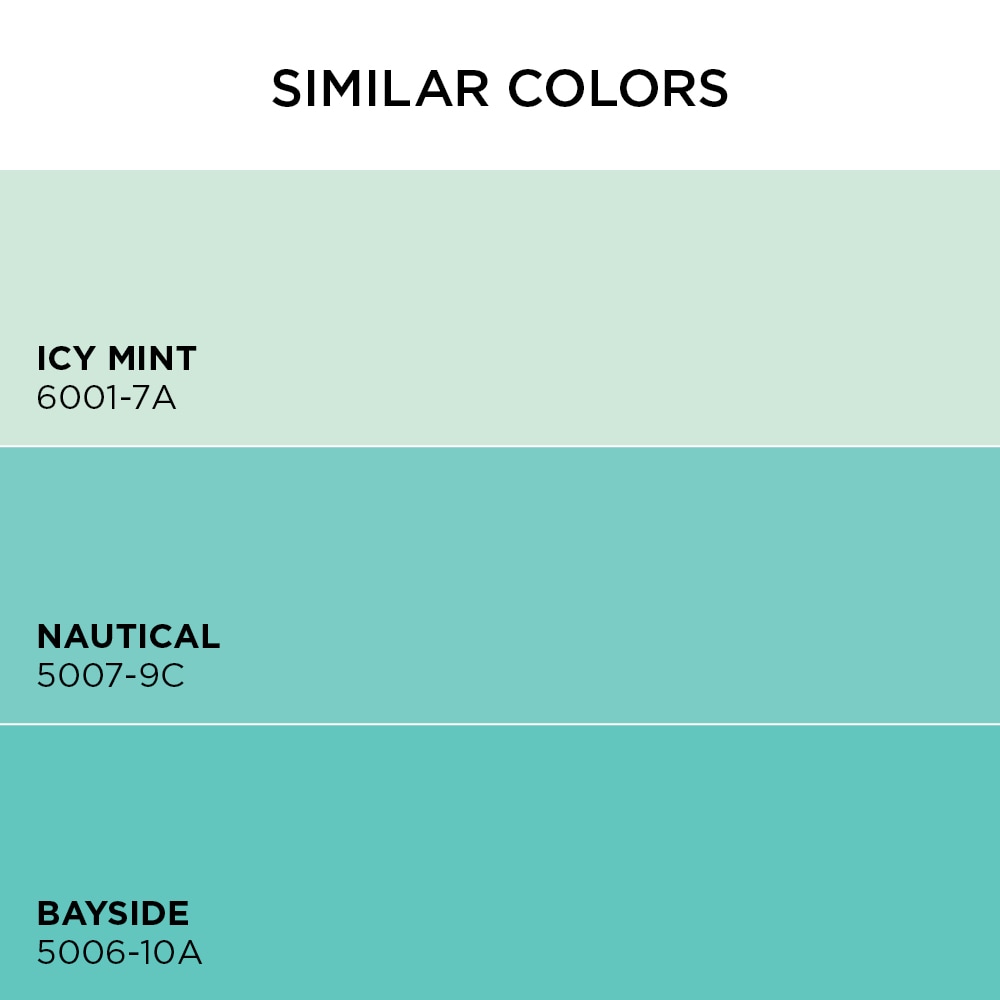 SIMILAR COLORS

ICY MINT
6001-7A

NAUTICAL
5007-9C

BAYSIDE
5006-10A