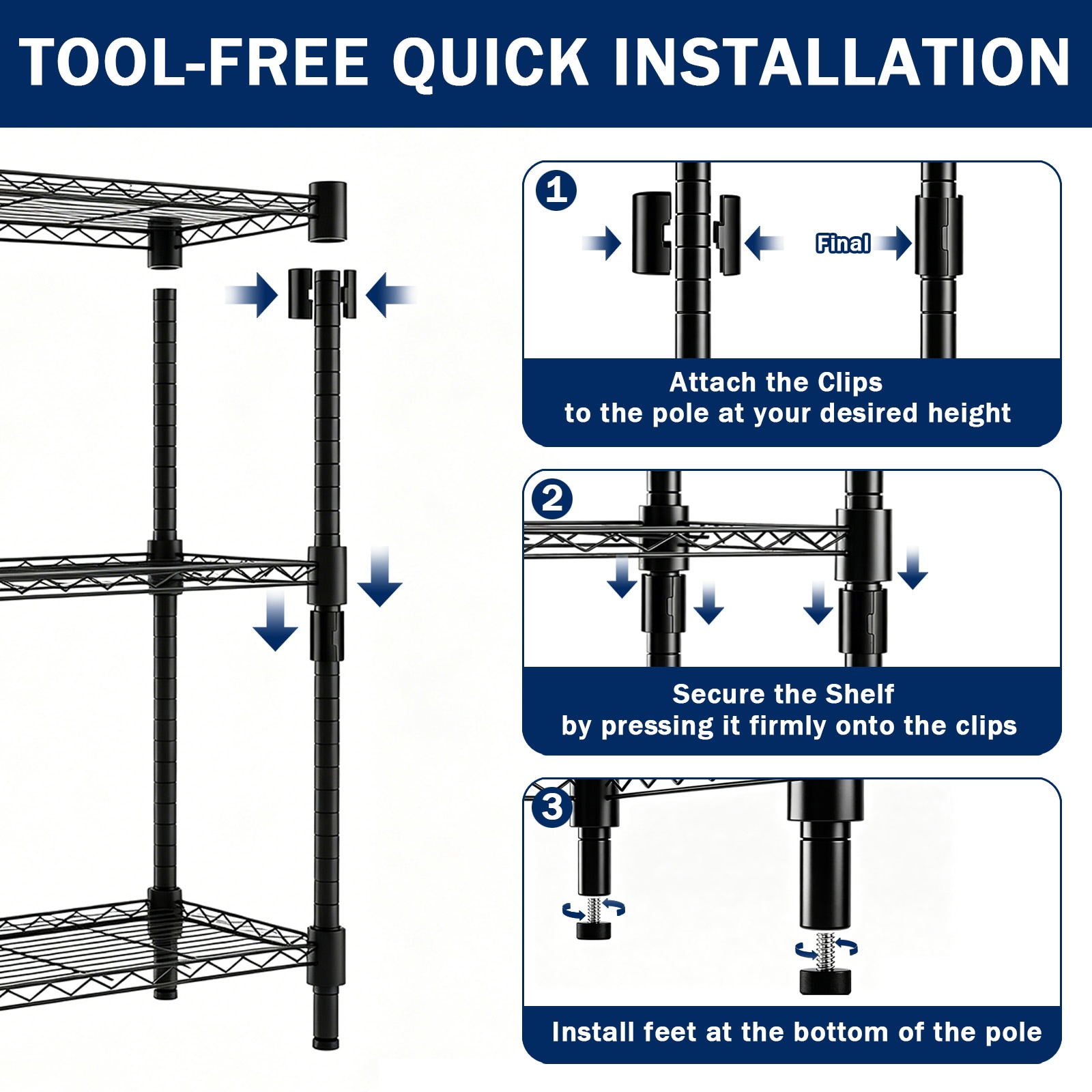 TOOL-FREE QUICK INSTALLATION

1

Final

Attach the Clips
to the pole at your desired height

2

Secure the Shelf
by pressing it firmly onto the clips

3

Install feet at the bottom of the pole