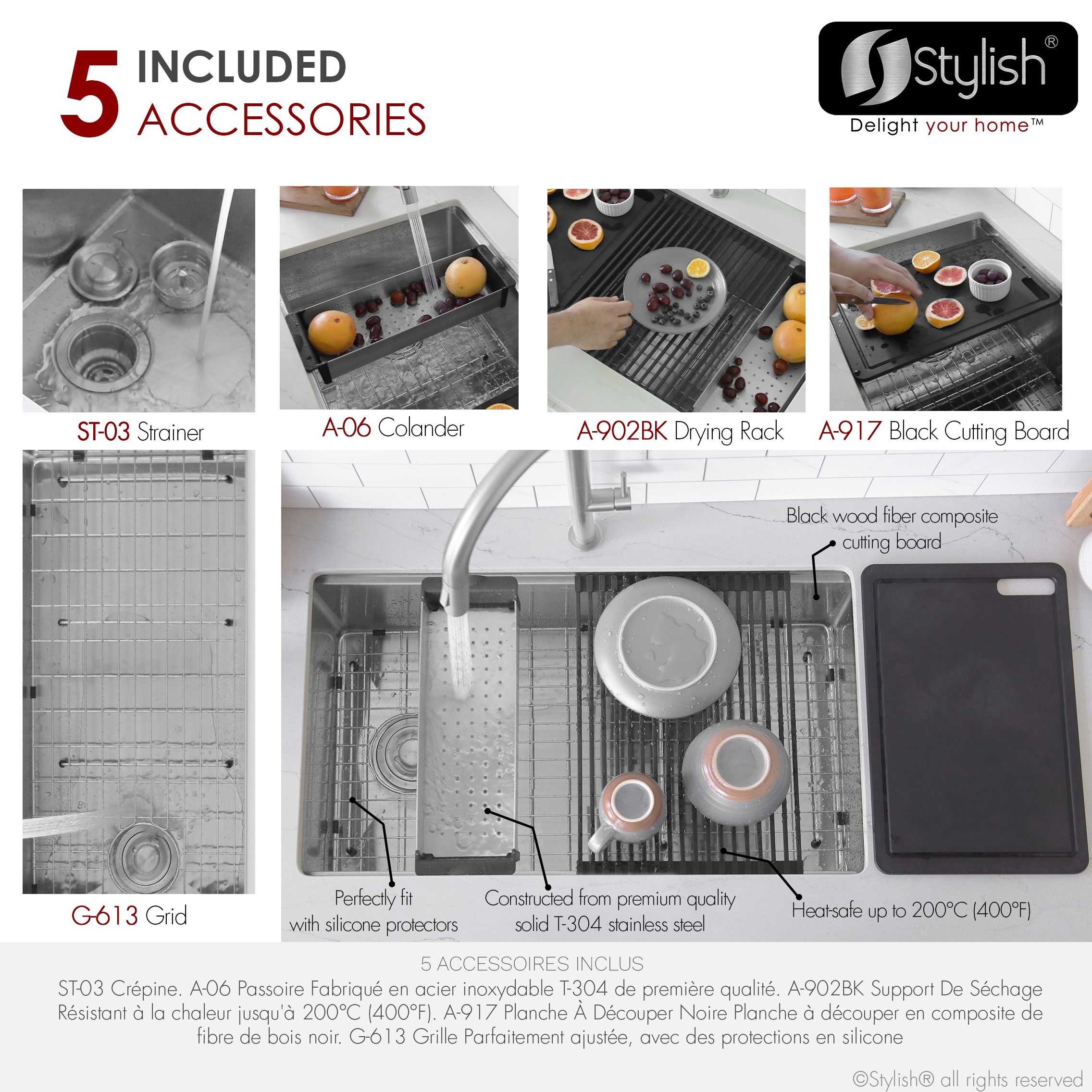 5 INCLUDED ACCESSORIES

Stylish®
Delight your home™

ST-03 Strainer

A-06 Colander

A-902BK Drying Rack

A-917 Black Cutting Board

G-613 Grid

Black wood fiber composite cutting board

Perfectly fit with silicone protectors

Constructed from premium quality solid T-304 stainless steel

Heat-safe up to 200°C (400°F)

5 ACCESSOIRES INCLUS
ST-03 Crépine. A-06 Passoire Fabriqué en acier inoxydable T-304 de première qualité. A-902BK Support De Séchage Résistant à la chaleur jusqu'à 200°C (400°F). A-917 Planche À Découper Noire Planche à découper en composite de fibre de bois noir. G-613 Grille Parfaitement ajustée, avec des protections en silicone

©Stylish® all rights reserved