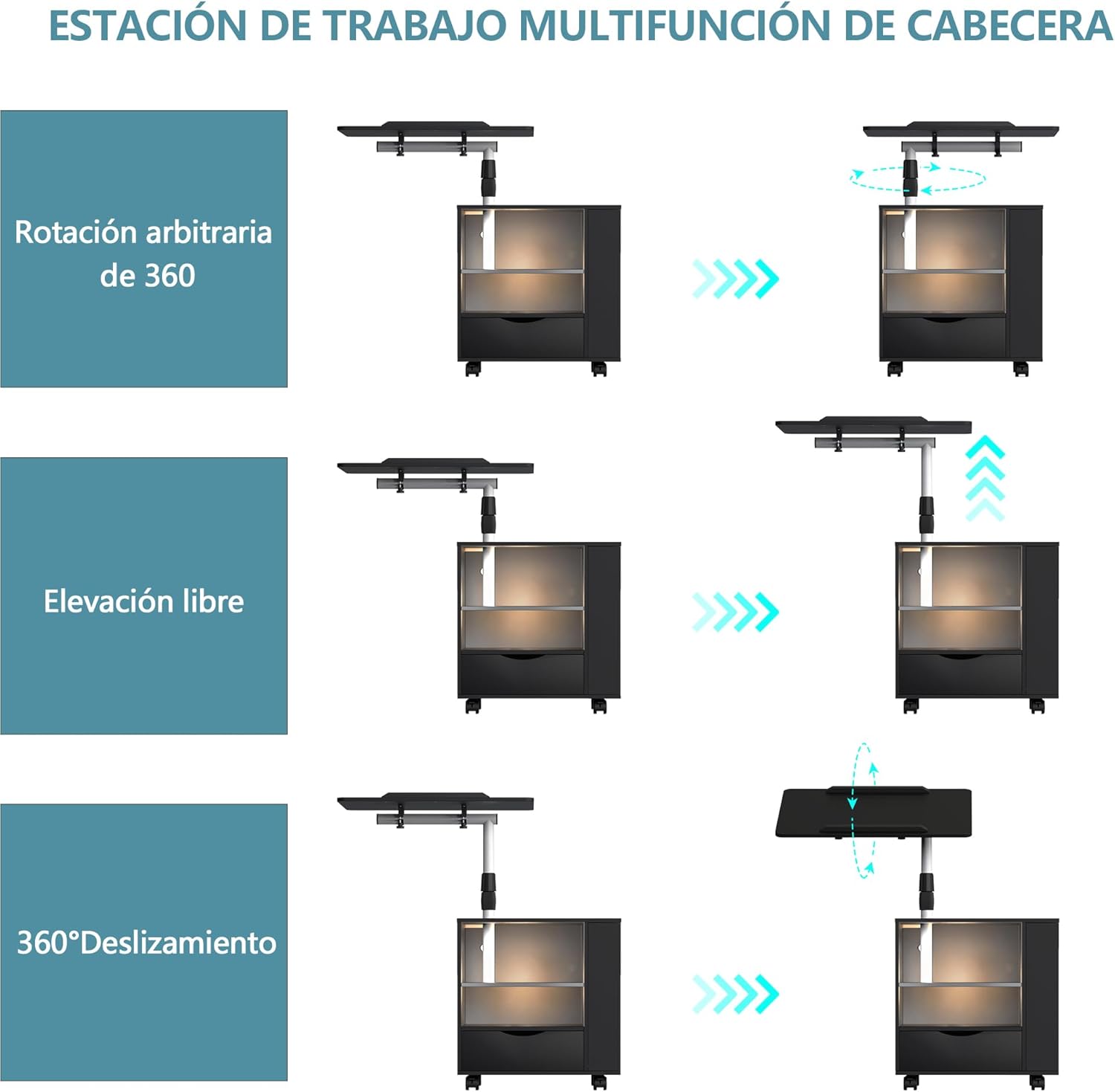 ESTACIÓN DE TRABAJO MULTIFUNCIÓN DE CABECERA

Rotación arbitraria de 360

Elevación libre

360°Deslizamiento