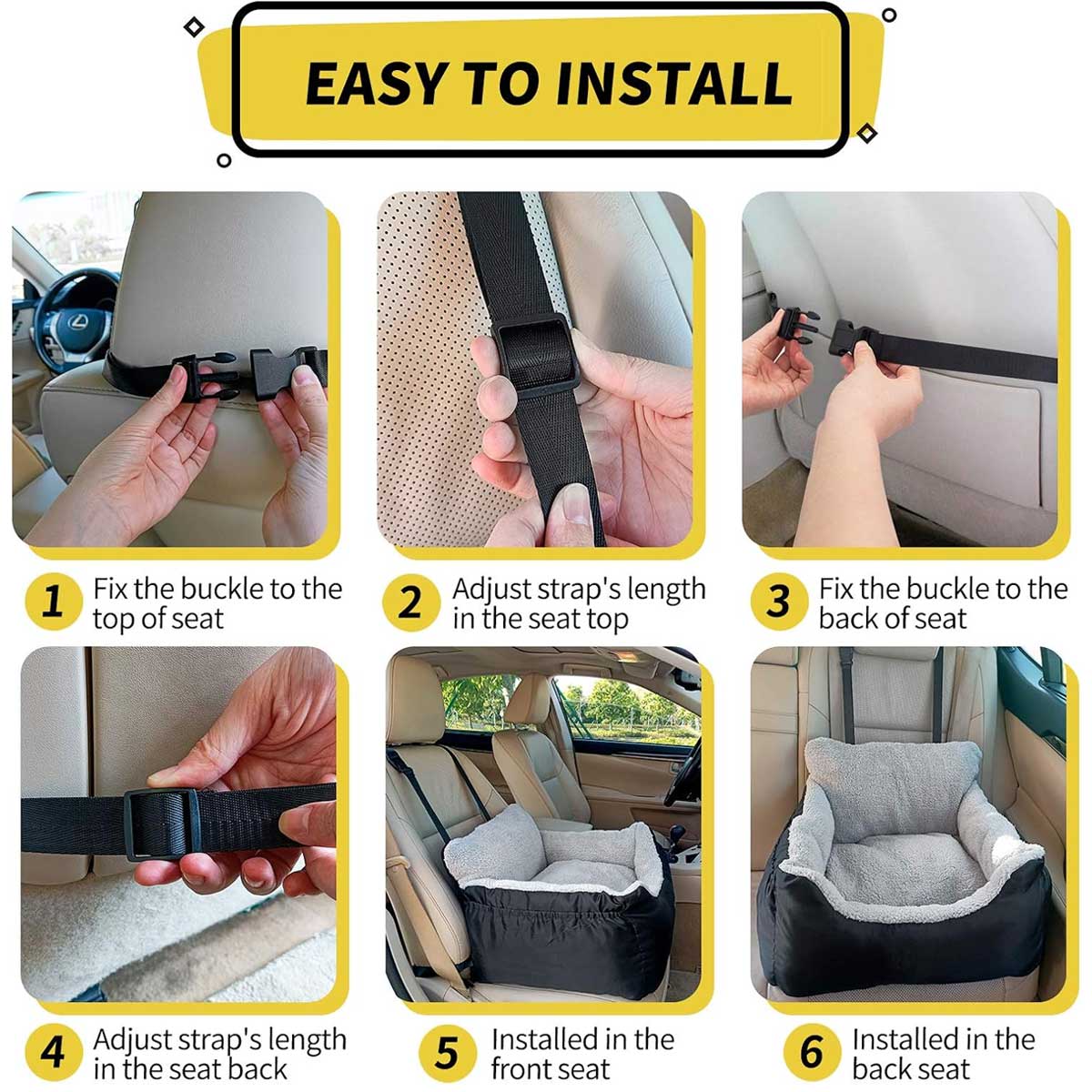 EASY TO INSTALL

1 Fix the buckle to the top of seat

2 Adjust strap's length in the seat top

3 Fix the buckle to the back of seat

4 Adjust strap's length in the seat back

5 Installed in the front seat

6 Installed in the back seat