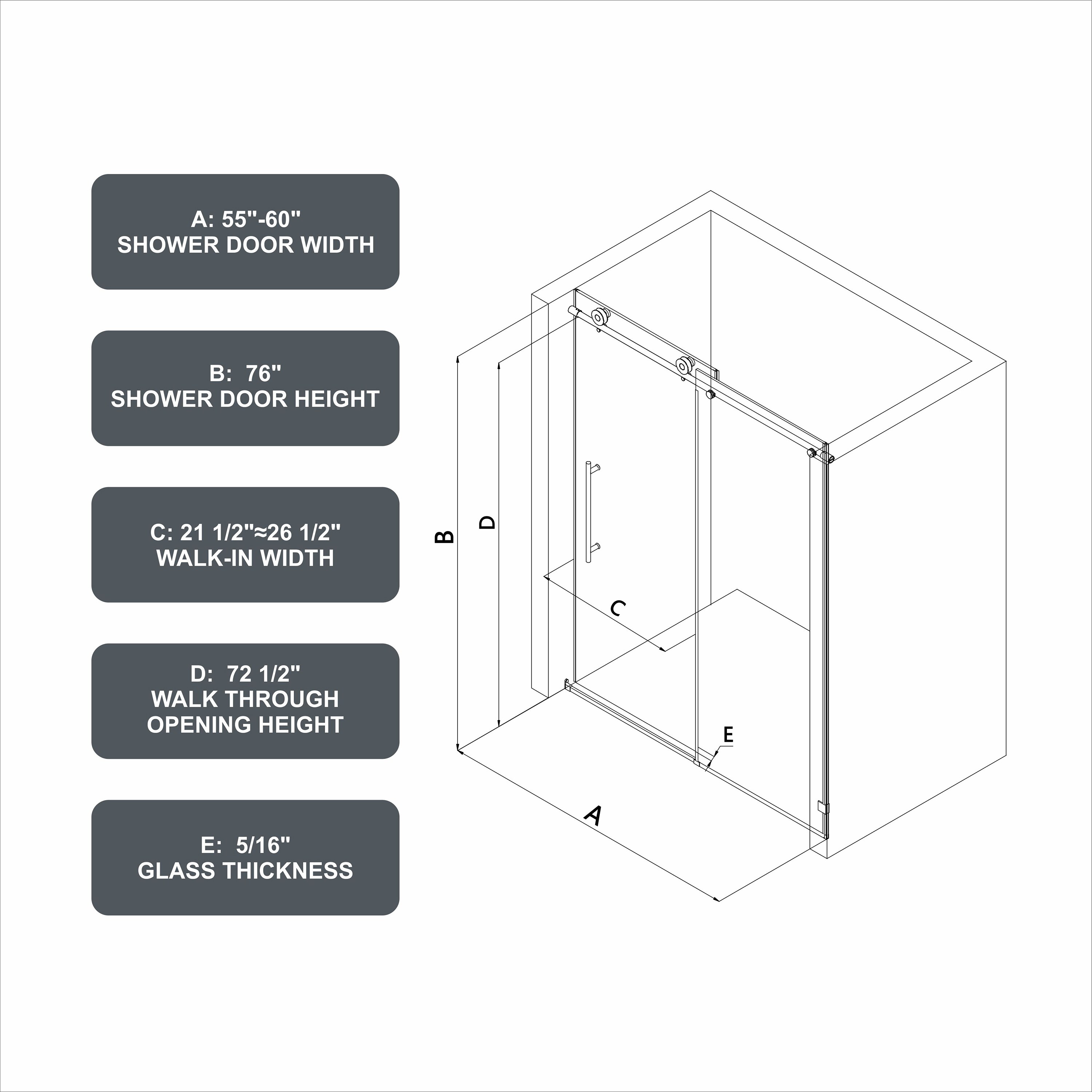 A: 55"-60"
SHOWER DOOR WIDTH

B: 76"
SHOWER DOOR HEIGHT

C: 21 1/2"≈26 1/2"
WALK-IN WIDTH

D: 72 1/2"
WALK THROUGH
OPENING HEIGHT

E: 5/16"
GLASS THICKNESS

B

D

C

E

A