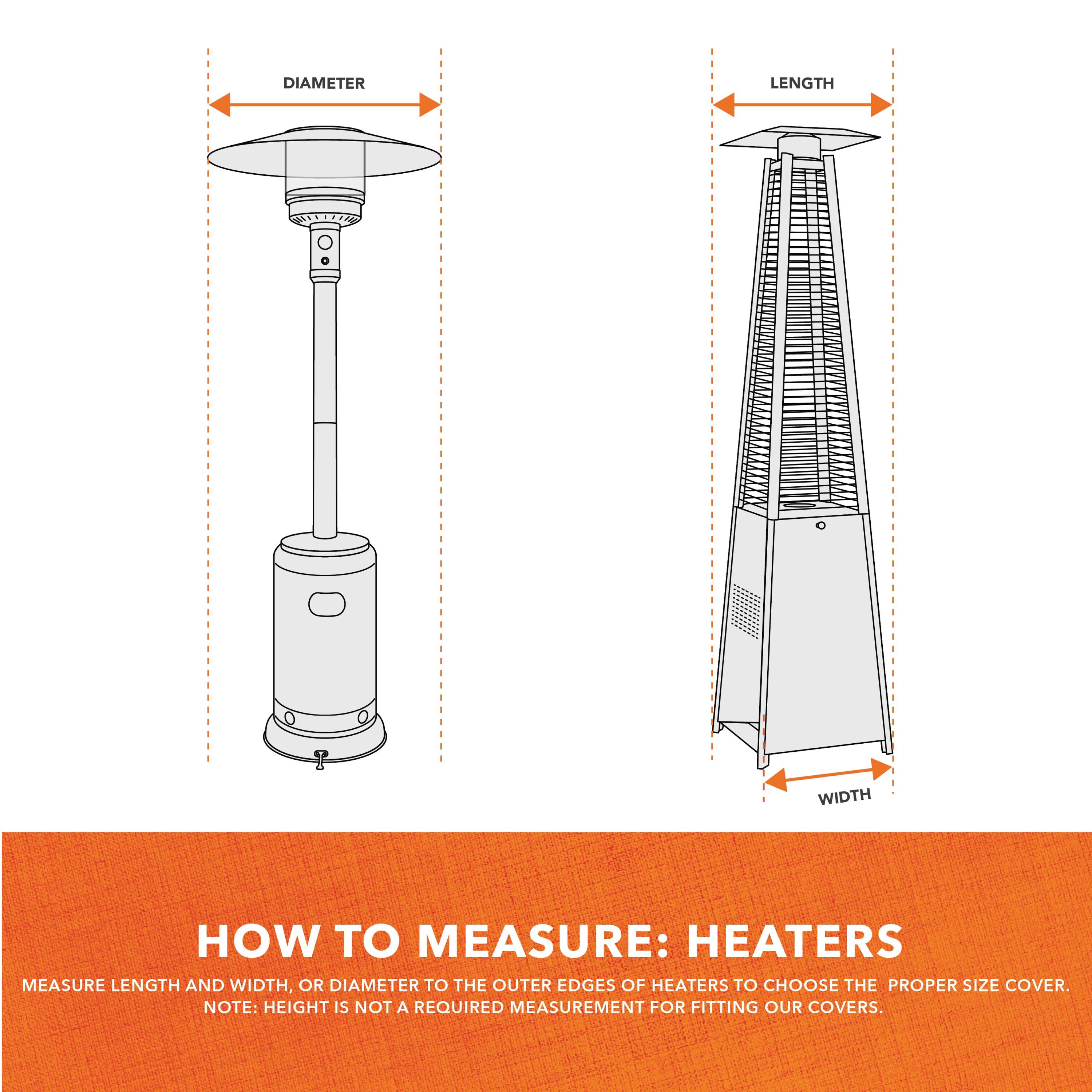 DIAMETER

LENGTH

WIDTH

HOW TO MEASURE: HEATERS

MEASURE LENGTH AND WIDTH, OR DIAMETER TO THE OUTER EDGES OF HEATERS TO CHOOSE THE PROPER SIZE COVER.
NOTE: HEIGHT IS NOT A REQUIRED MEASUREMENT FOR FITTING OUR COVERS.