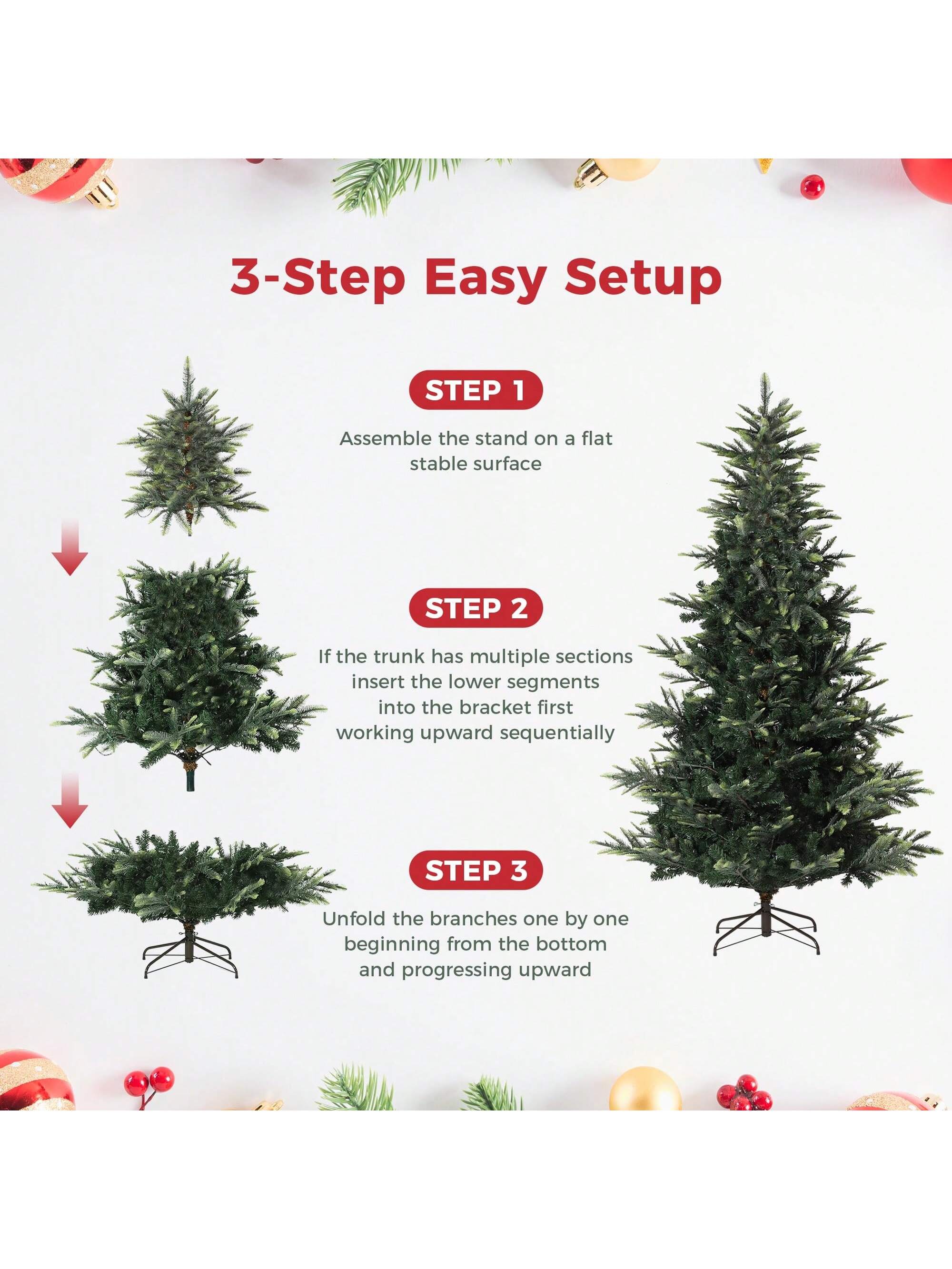 3-Step Easy Setup

STEP 1

Assemble the stand on a flat stable surface

STEP 2

If the trunk has multiple sections insert the lower segments into the bracket first working upward sequentially

STEP 3

Unfold the branches one by one beginning from the bottom and progressing upward