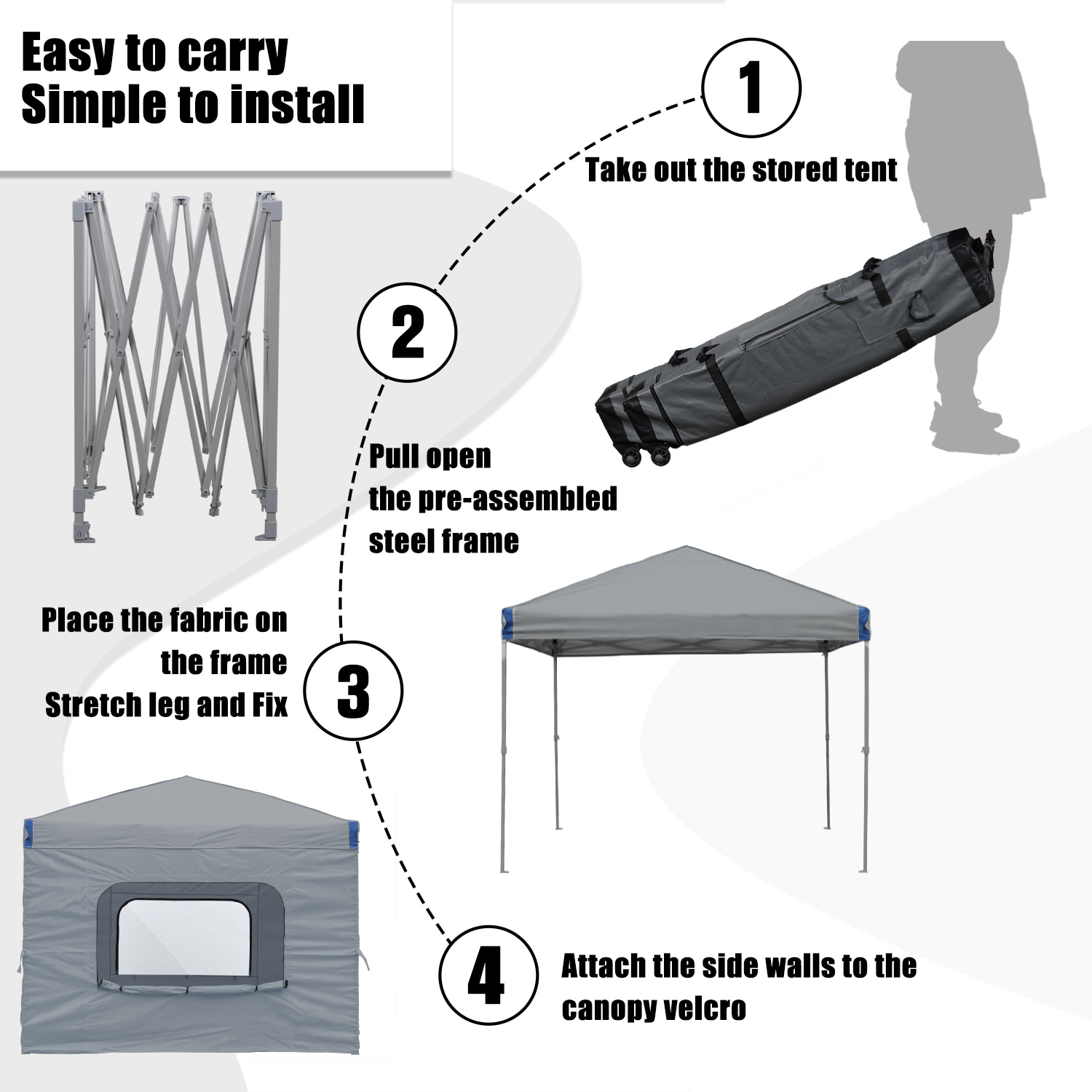 Easy to carry
Simple to install

1
Take out the stored tent

2
Pull open the pre-assembled steel frame

Place the fabric on the frame
Stretch leg and Fix
3

4
Attach the side walls to the canopy velcro