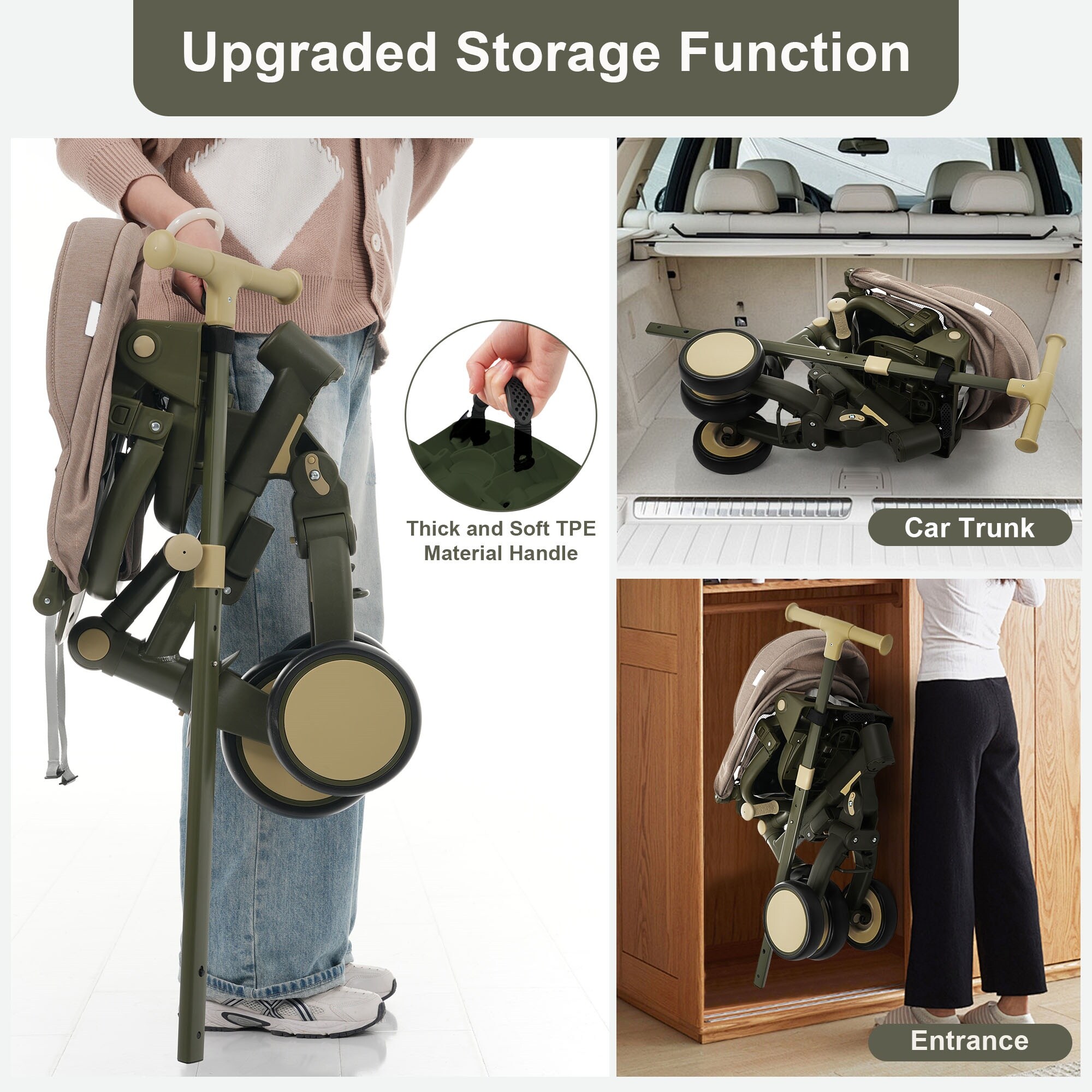 Upgraded Storage Function

Thick and Soft TPE Material Handle

Car Trunk

Entrance