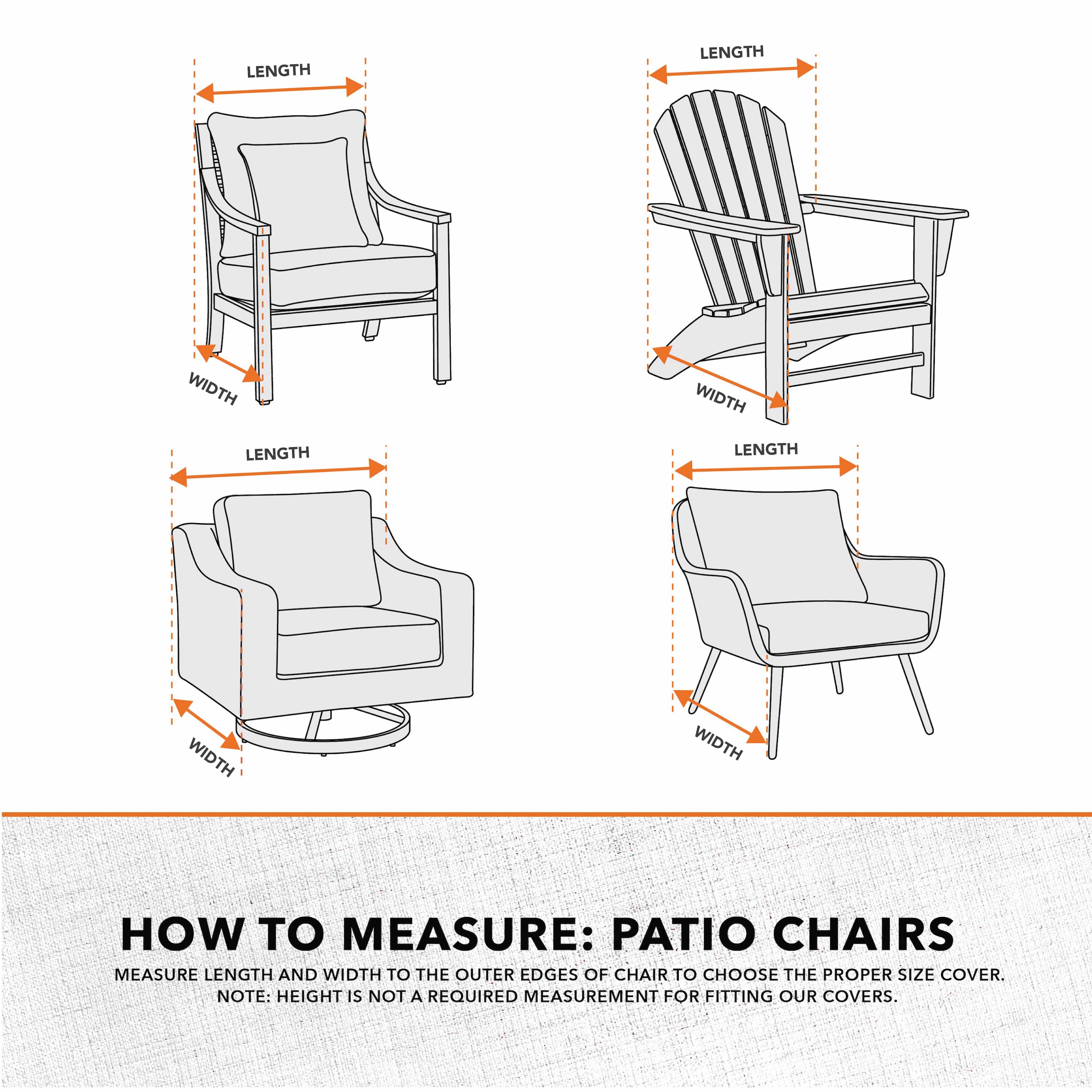 LENGTH

WIDTH

LENGTH

WIDTH

LENGTH

WIDTH

LENGTH

WIDTH

HOW TO MEASURE: PATIO CHAIRS

MEASURE LENGTH AND WIDTH TO THE OUTER EDGES OF CHAIR TO CHOOSE THE PROPER SIZE COVER. NOTE: HEIGHT IS NOT A REQUIRED MEASUREMENT FOR FITTING OUR COVERS.