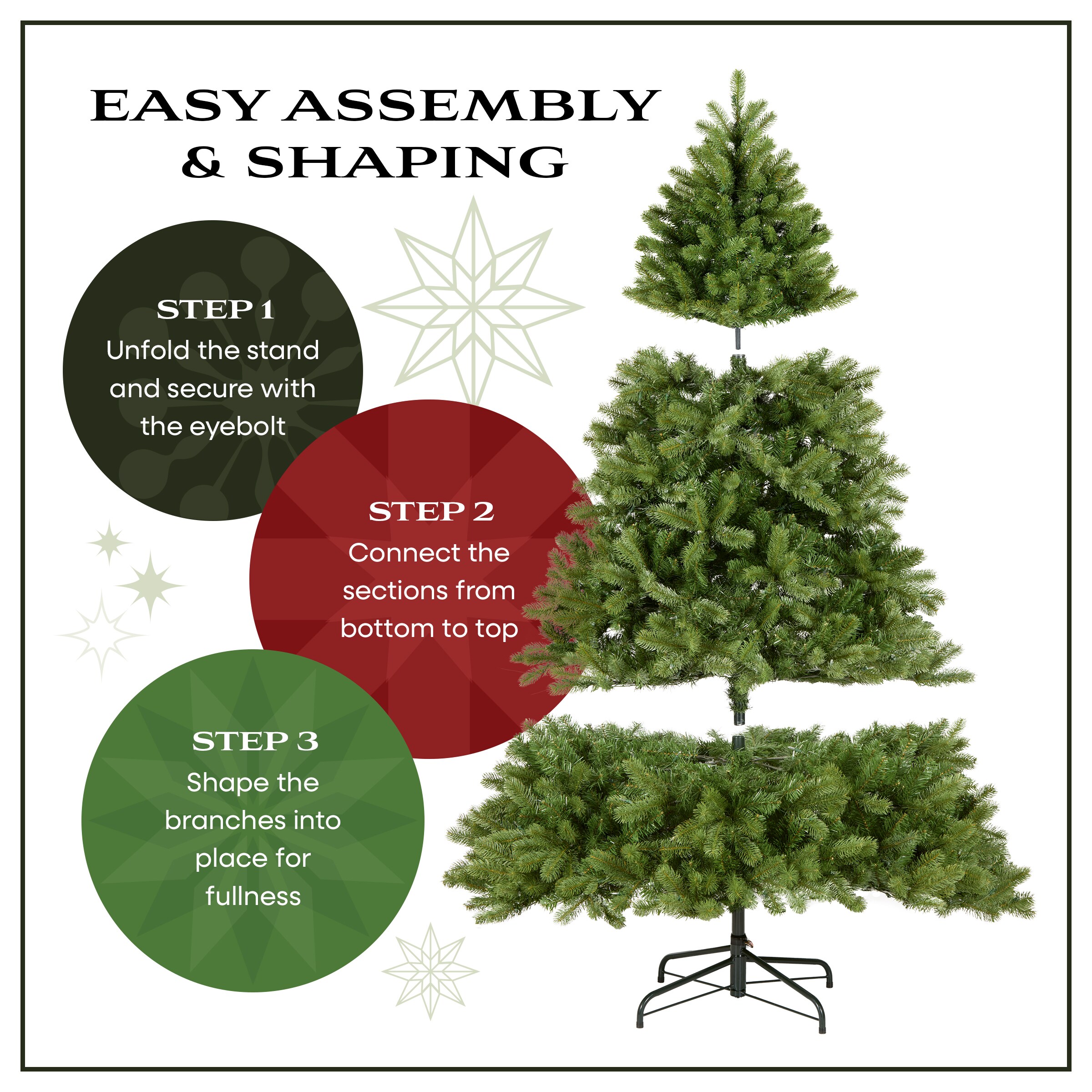 EASY ASSEMBLY & SHAPING

STEP 1
Unfold the stand and secure with the eyebolt

STEP 2
Connect the sections from bottom to top

STEP 3
Shape the branches into place for fullness