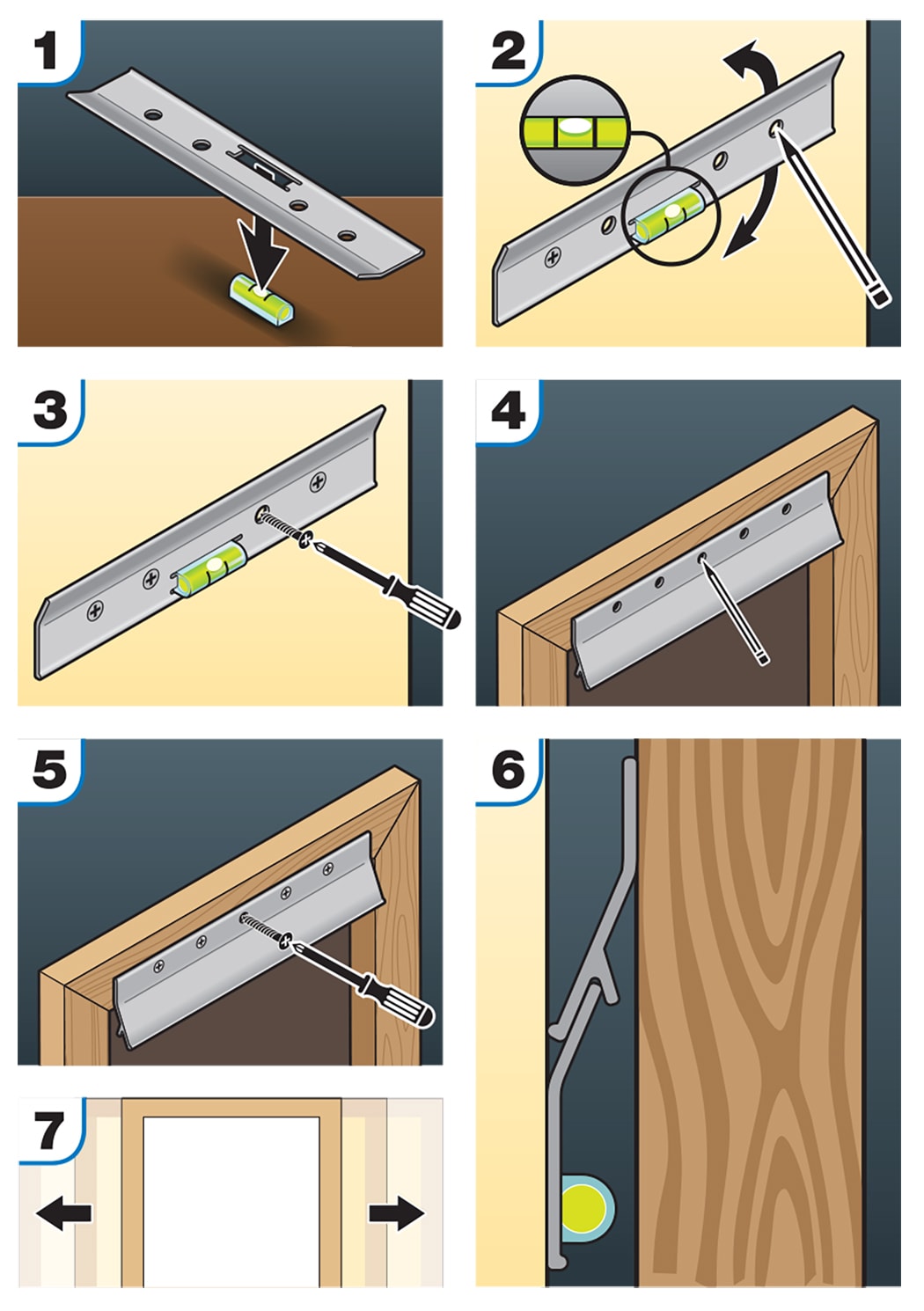 1

2

3

4

5

6

7