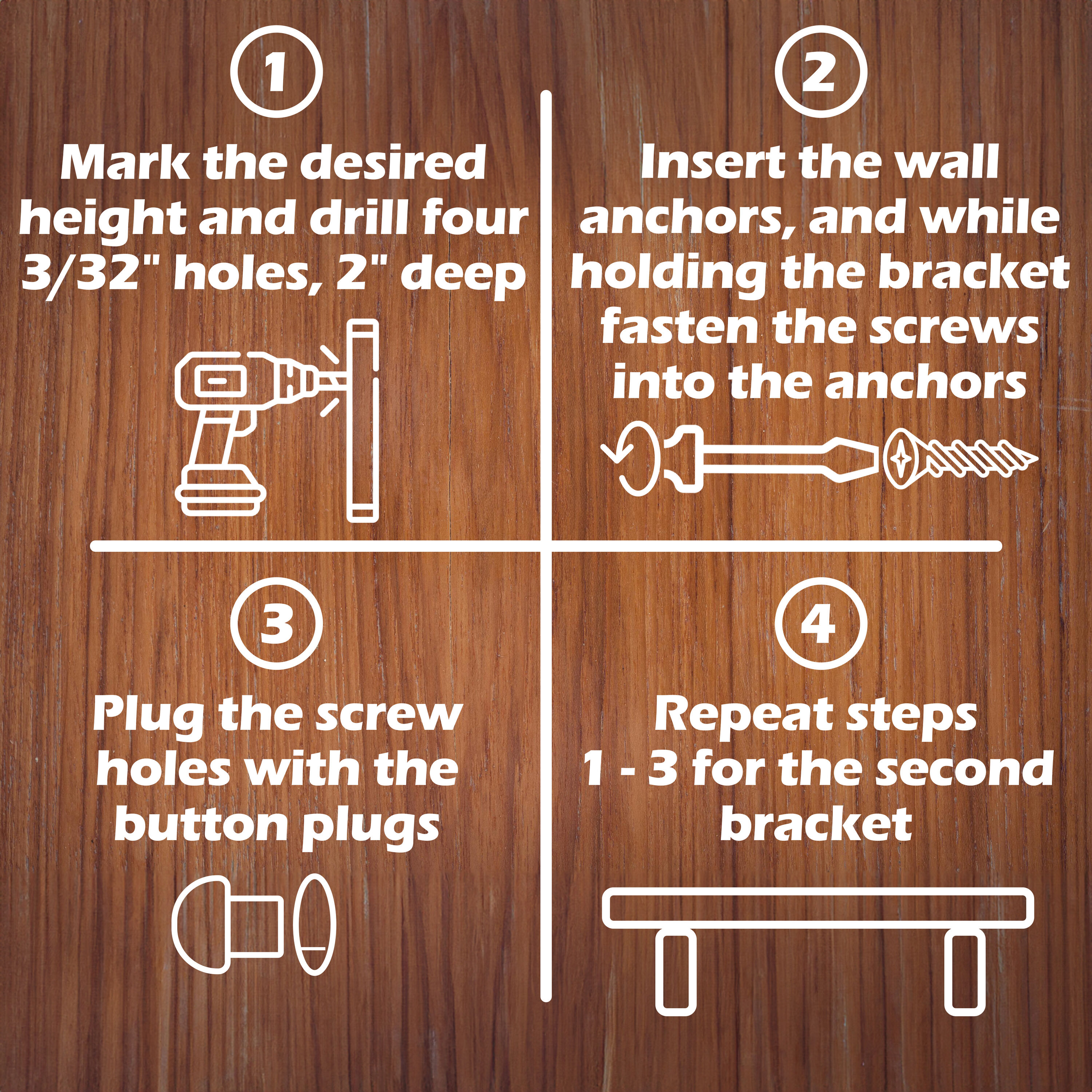 1

Mark the desired height and drill four 3/32" holes, 2" deep

2

Insert the wall anchors, and while holding the bracket fasten the screws into the anchors

3

Plug the screw holes with the button plugs

4

Repeat steps 1 - 3 for the second bracket