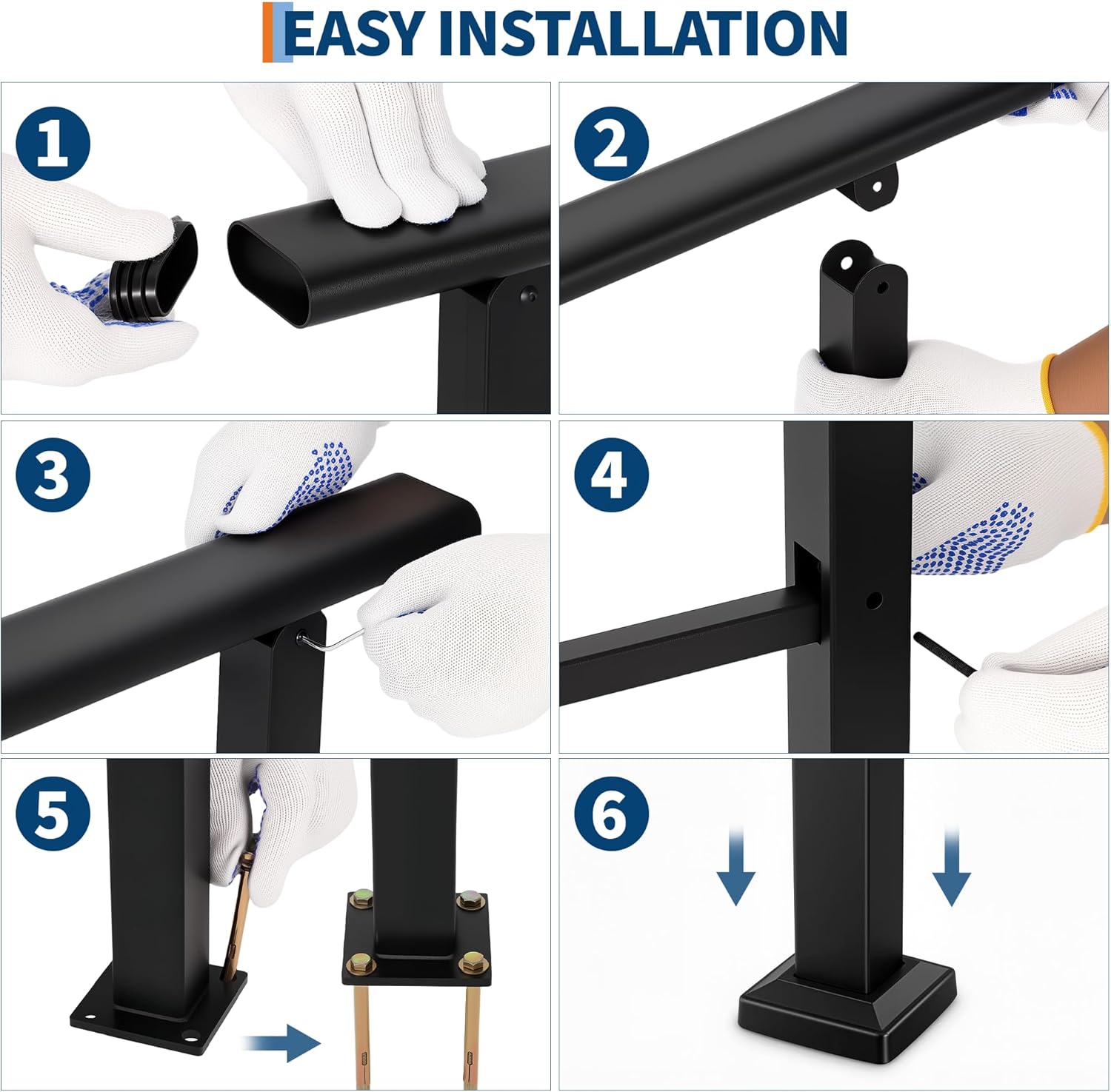 EASY INSTALLATION

1

2

3

4

5

6