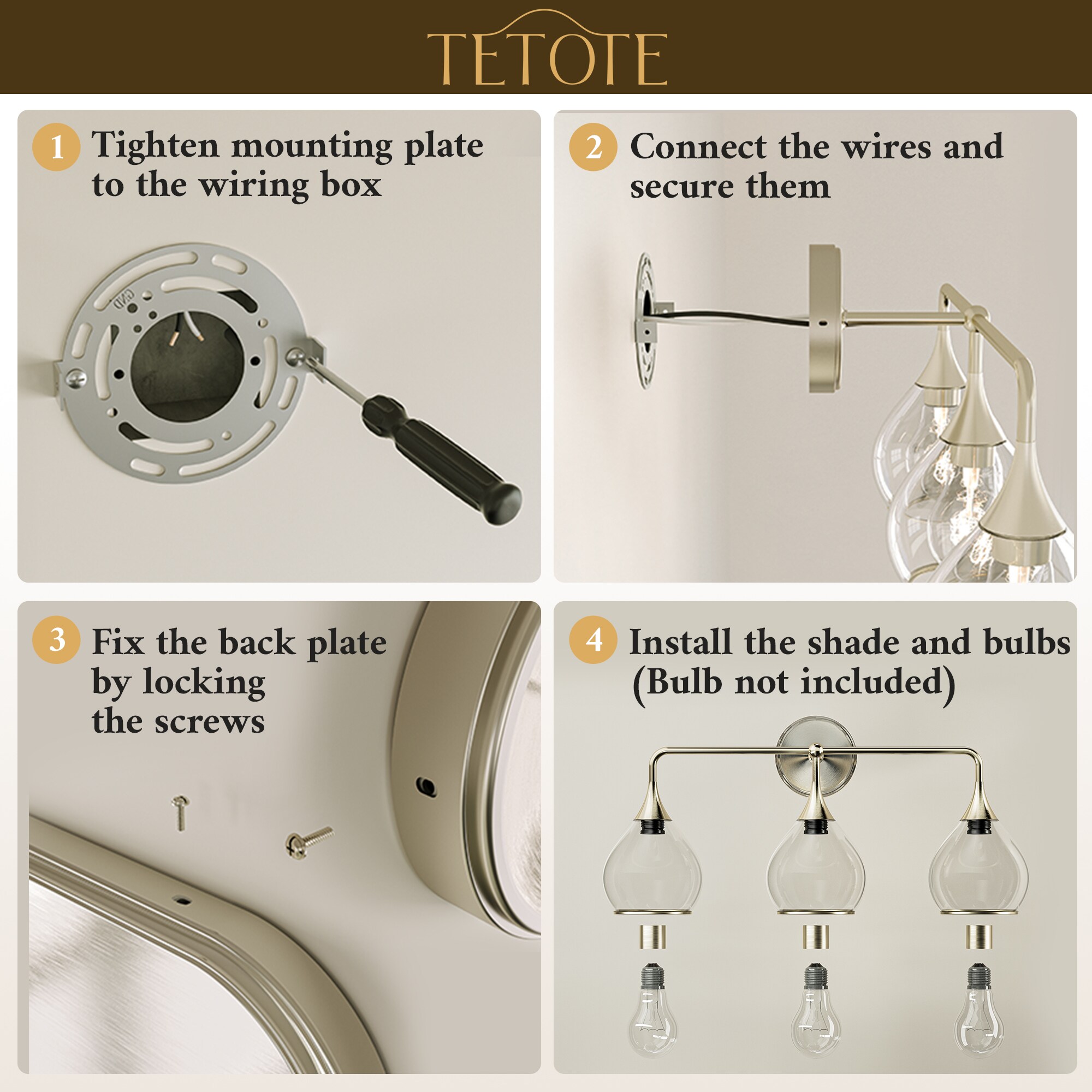 TETOTE

1 Tighten mounting plate to the wiring box

GND

2 Connect the wires and secure them

3 Fix the back plate by locking the screws

4 Install the shade and bulbs (Bulb not included)