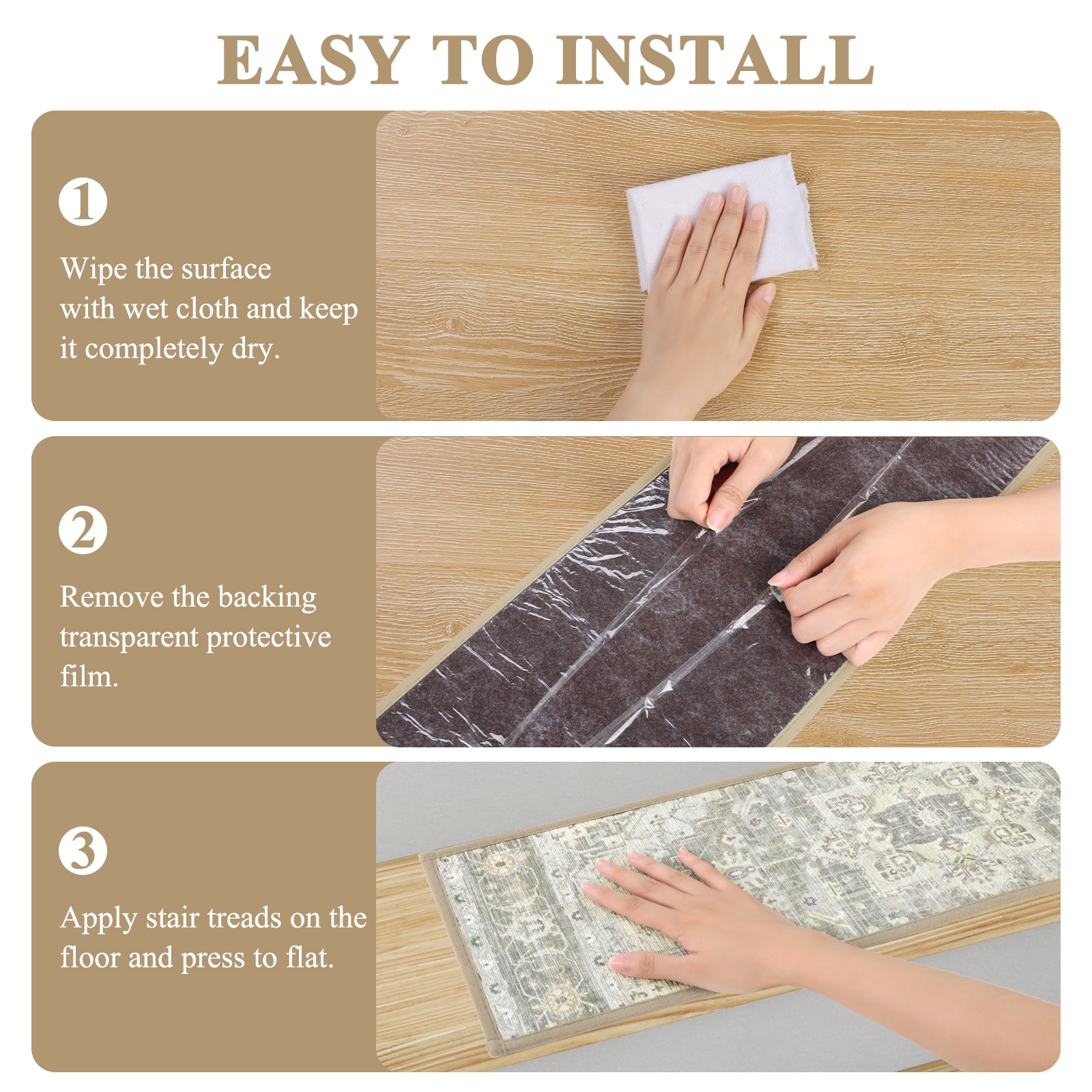 EASY TO INSTALL

1

Wipe the surface with wet cloth and keep it completely dry.

2

Remove the backing transparent protective film.

3

Apply stair treads on the floor and press to flat.