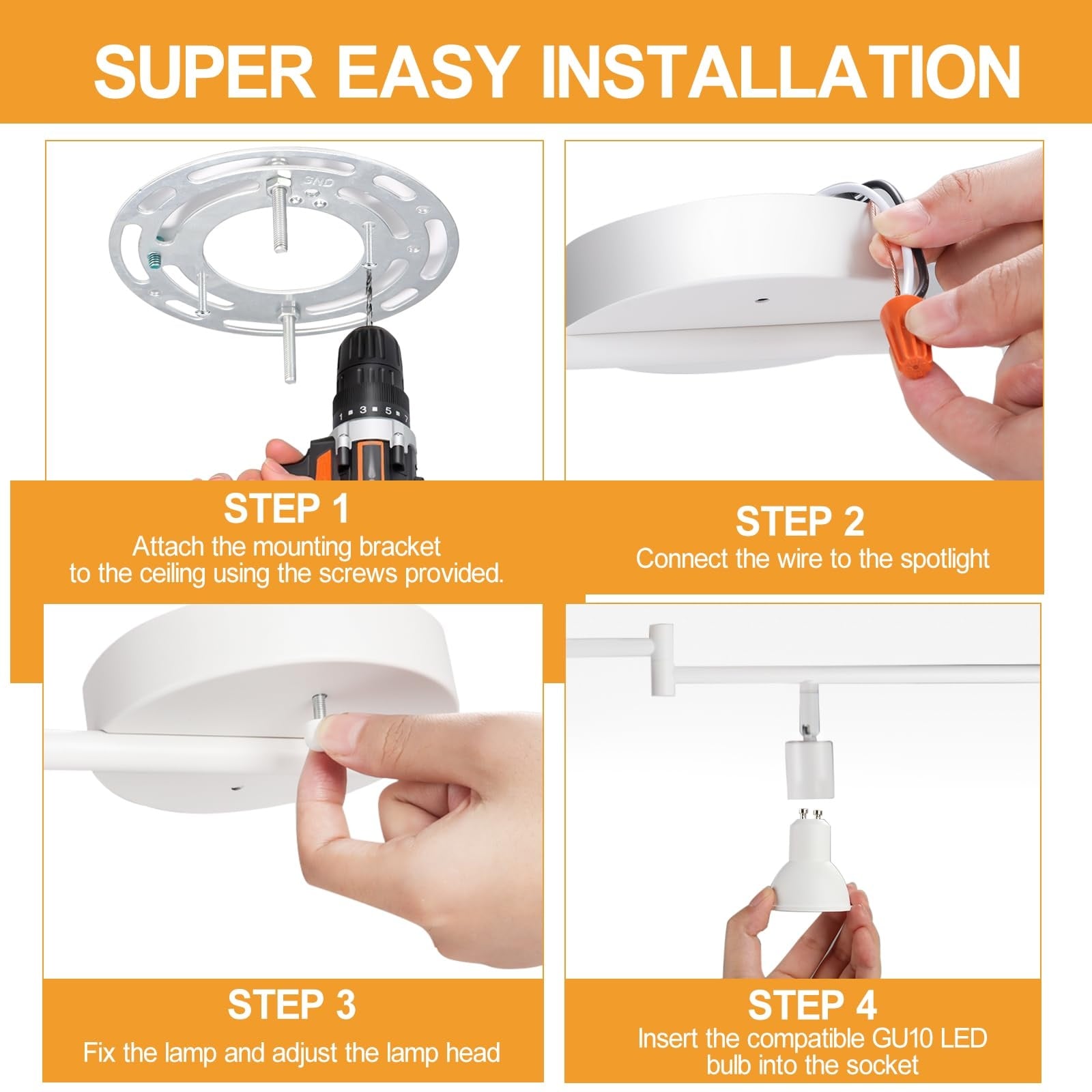 SUPER EASY INSTALLATION

GND

1 3 5 7

STEP 1
Attach the mounting bracket to the ceiling using the screws provided.

STEP 2
Connect the wire to the spotlight

STEP 3
Fix the lamp and adjust the lamp head

STEP 4
Insert the compatible GU10 LED bulb into the socket