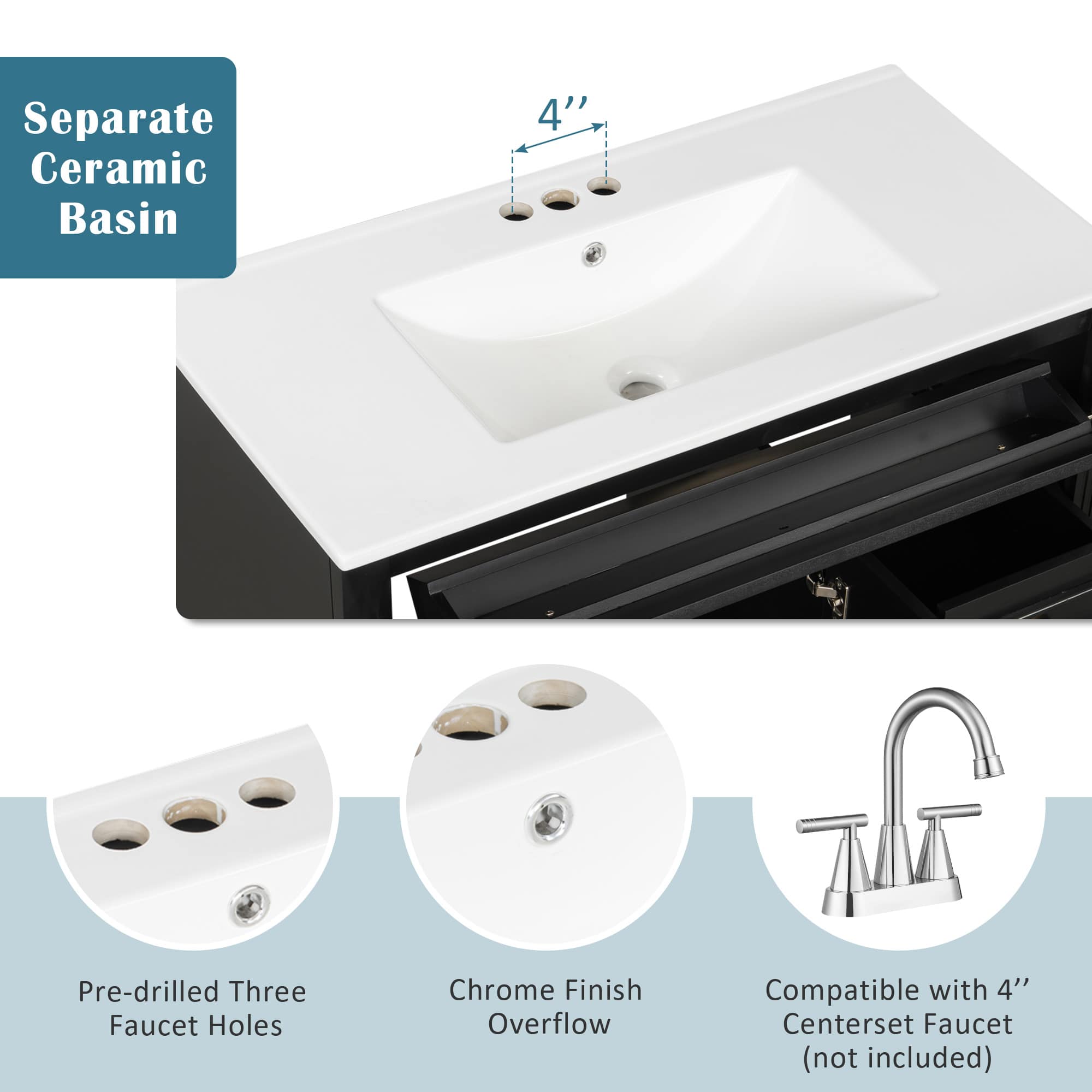 Separate Ceramic Basin

4’’

Pre-drilled Three Faucet Holes

Chrome Finish Overflow

Compatible with 4’’ Centerset Faucet (not included)