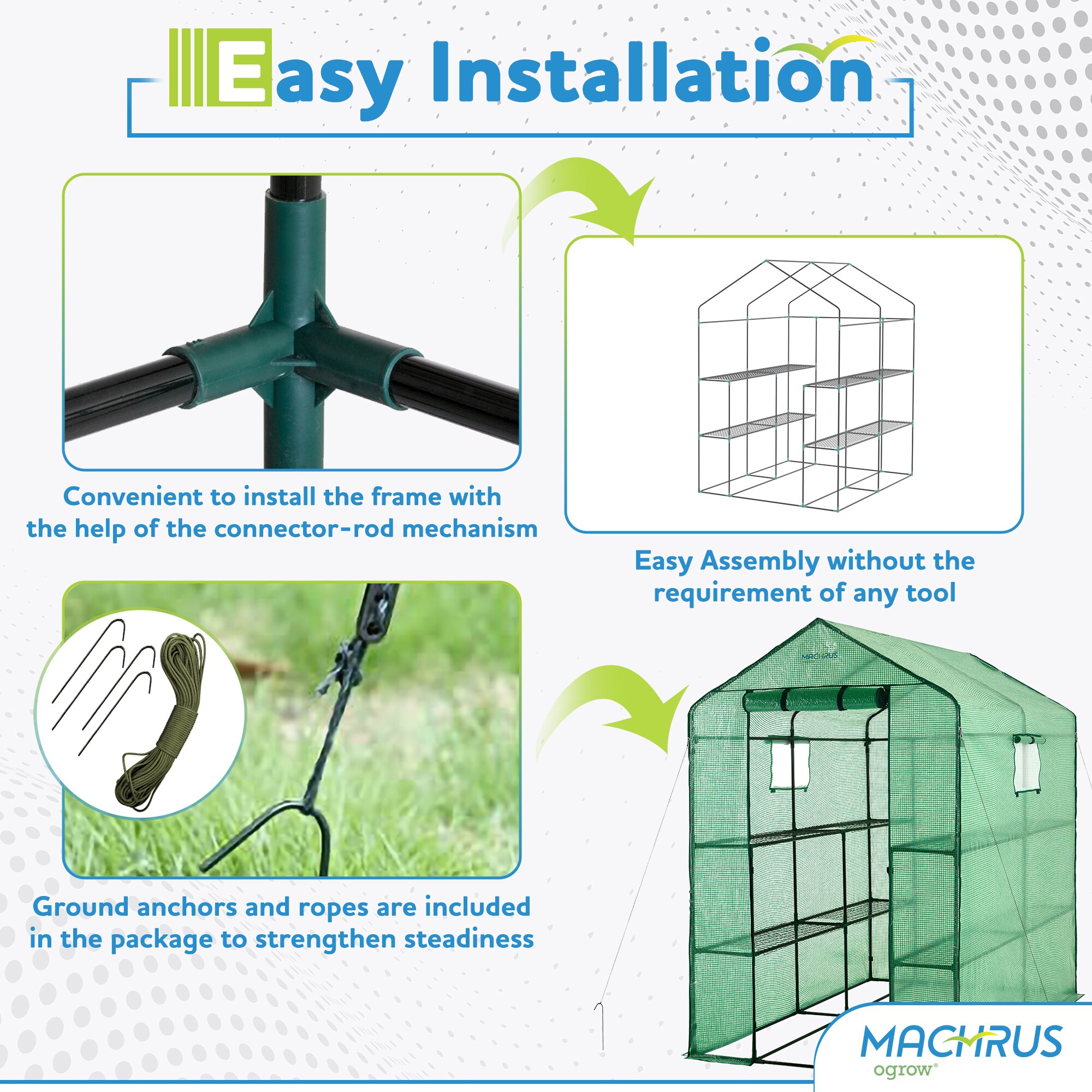 Easy Installation

Convenient to install the frame with the help of the connector-rod mechanism

Easy Assembly without the requirement of any tool

Ground anchors and ropes are included in the package to strengthen steadiness

MACHRUS

MACHRUS
ogrow®