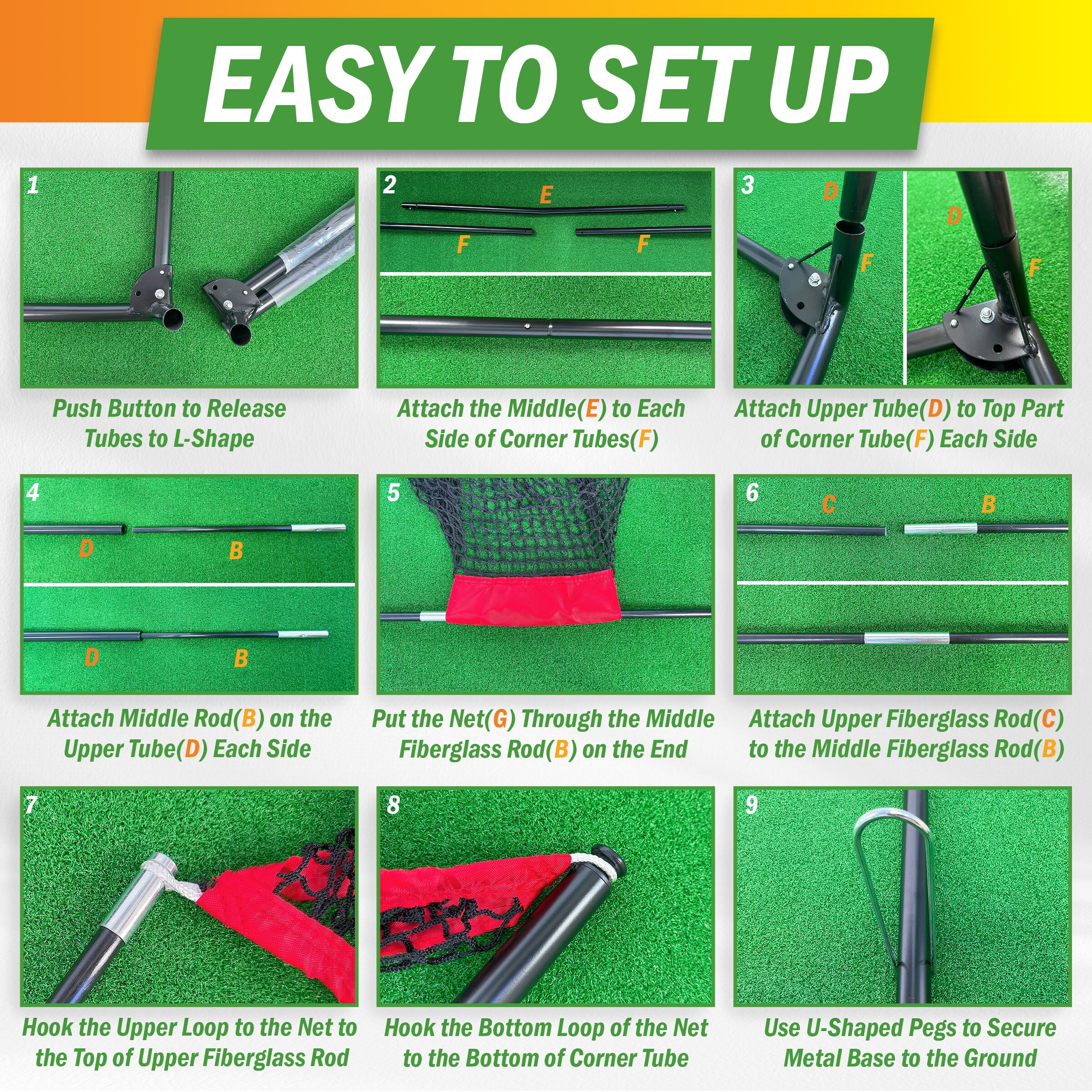 EASY TO SET UP

1

Push Button to Release Tubes to L-Shape

2

E

F

F

Attach the Middle(E) to Each Side of Corner Tubes(F)

3

D

F

D

F

Attach Upper Tube(D) to Top Part of Corner Tube(F) Each Side

4

D

B

D

B

Attach Middle Rod(B) on the Upper Tube(D) Each Side

5

Put the Net(G) Through the Middle Fiberglass Rod(B) on the End

6

C

B

Attach Upper Fiberglass Rod(C) to the Middle Fiberglass Rod(B)

7

Hook the Upper Loop to the Net to the Top of Upper Fiberglass Rod

8

Hook the Bottom Loop of the Net to the Bottom of Corner Tube

9

Use U-Shaped Pegs to Secure Metal Base to the Ground