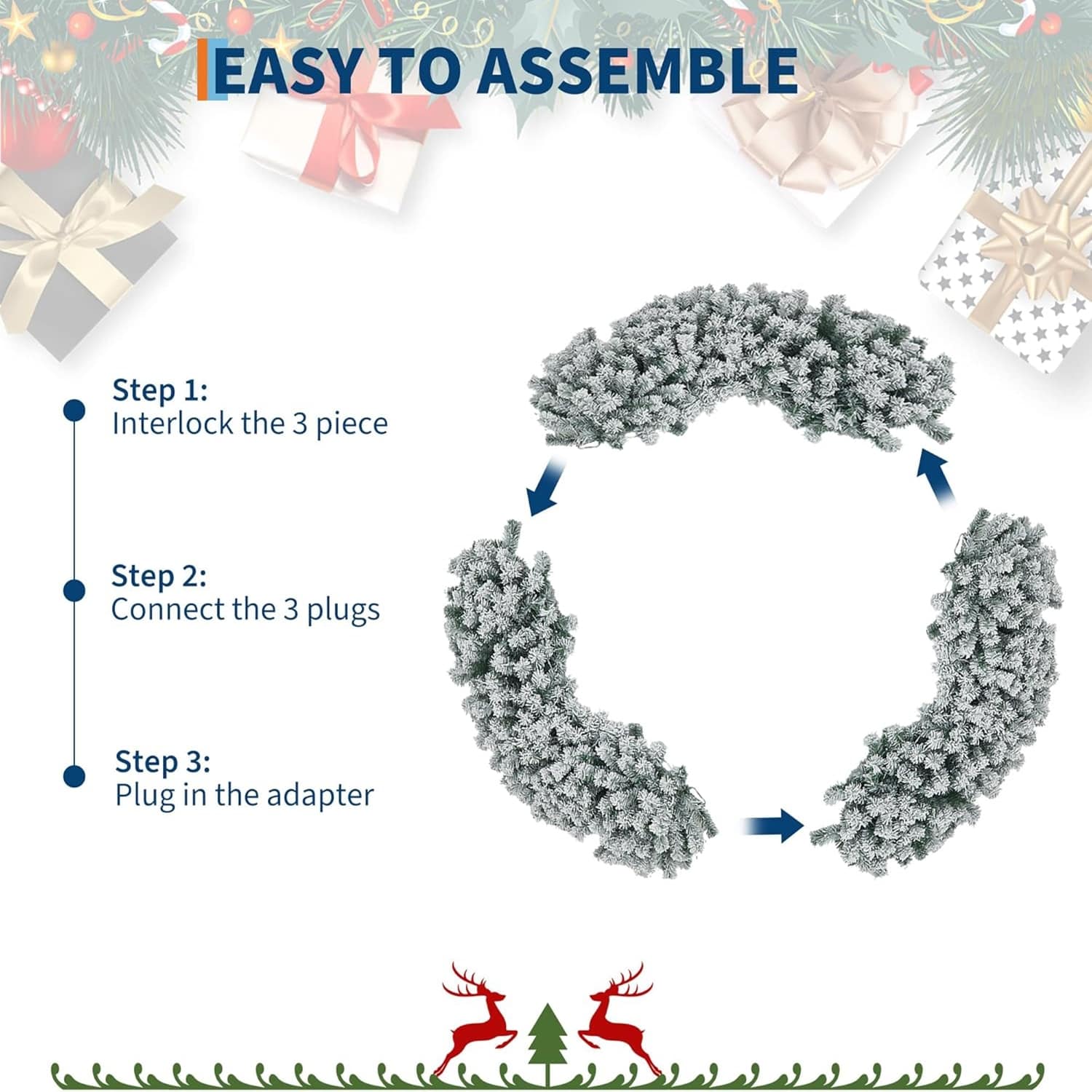 EASY TO ASSEMBLE

Step 1:
Interlock the 3 piece

Step 2:
Connect the 3 plugs

Step 3:
Plug in the adapter