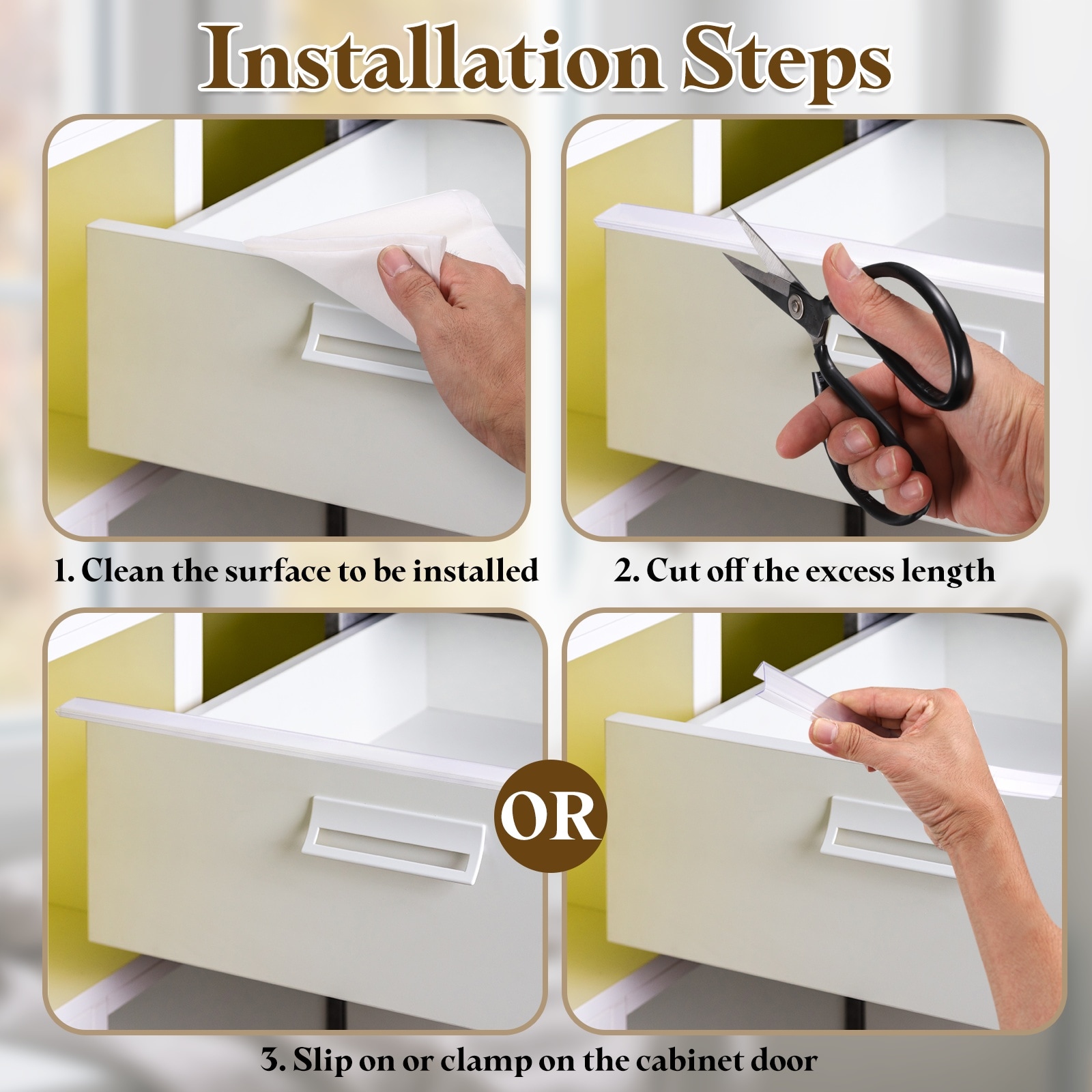 Installation Steps

1. Clean the surface to be installed

2. Cut off the excess length

OR

3. Slip on or clamp on the cabinet door