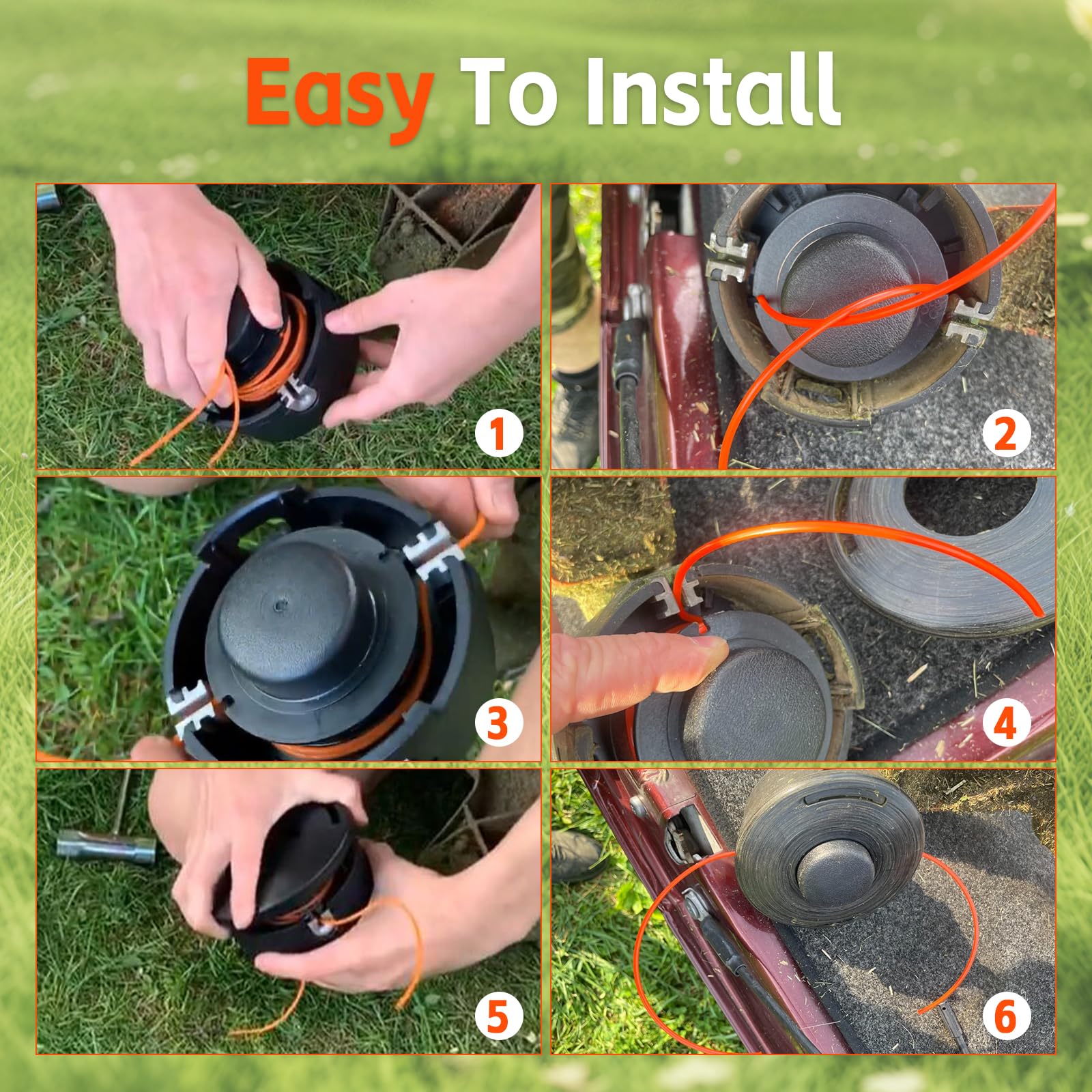 Easy To Install

1

2

3

4

5

6