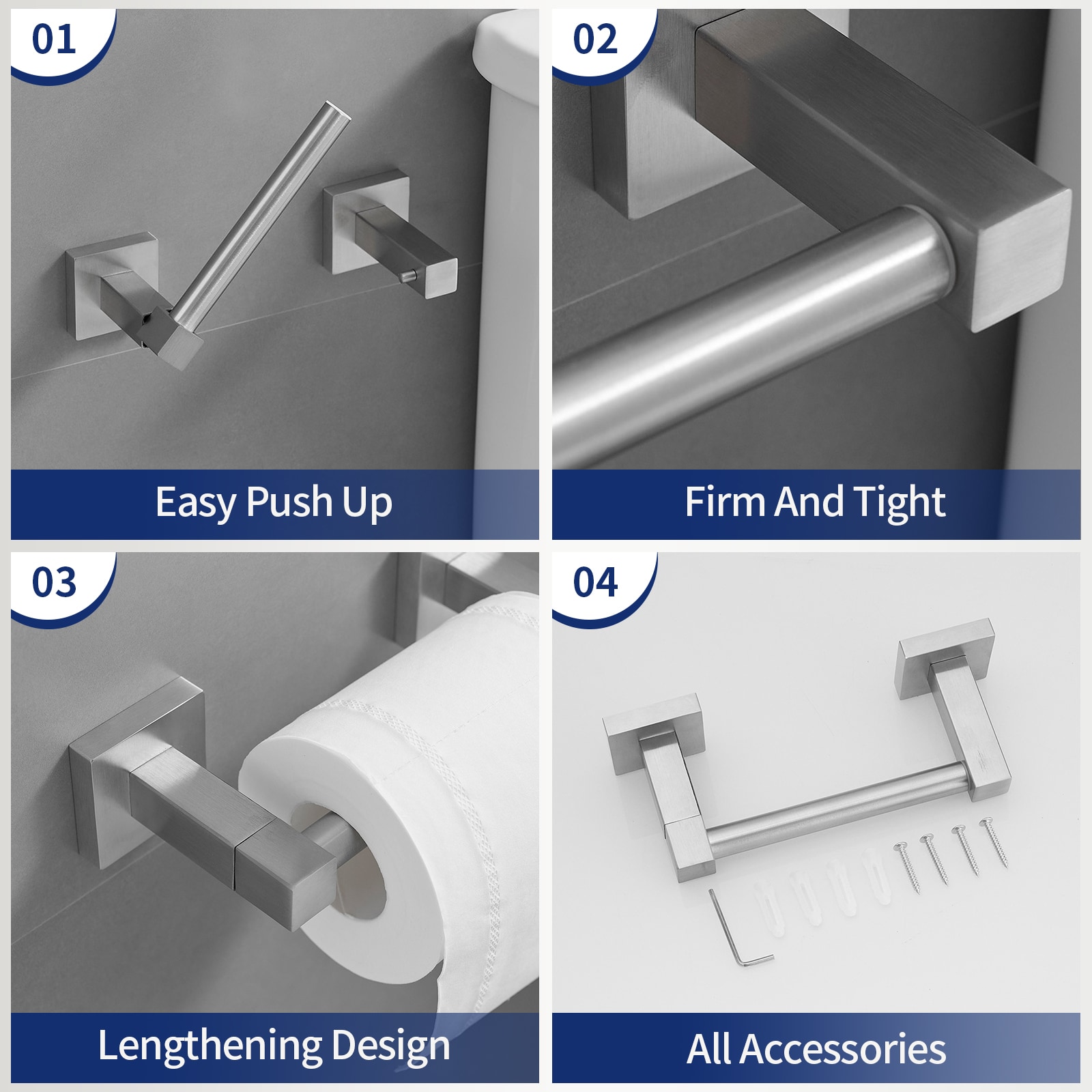 01

Easy Push Up

02

Firm And Tight

03

Lengthening Design

04

All Accessories