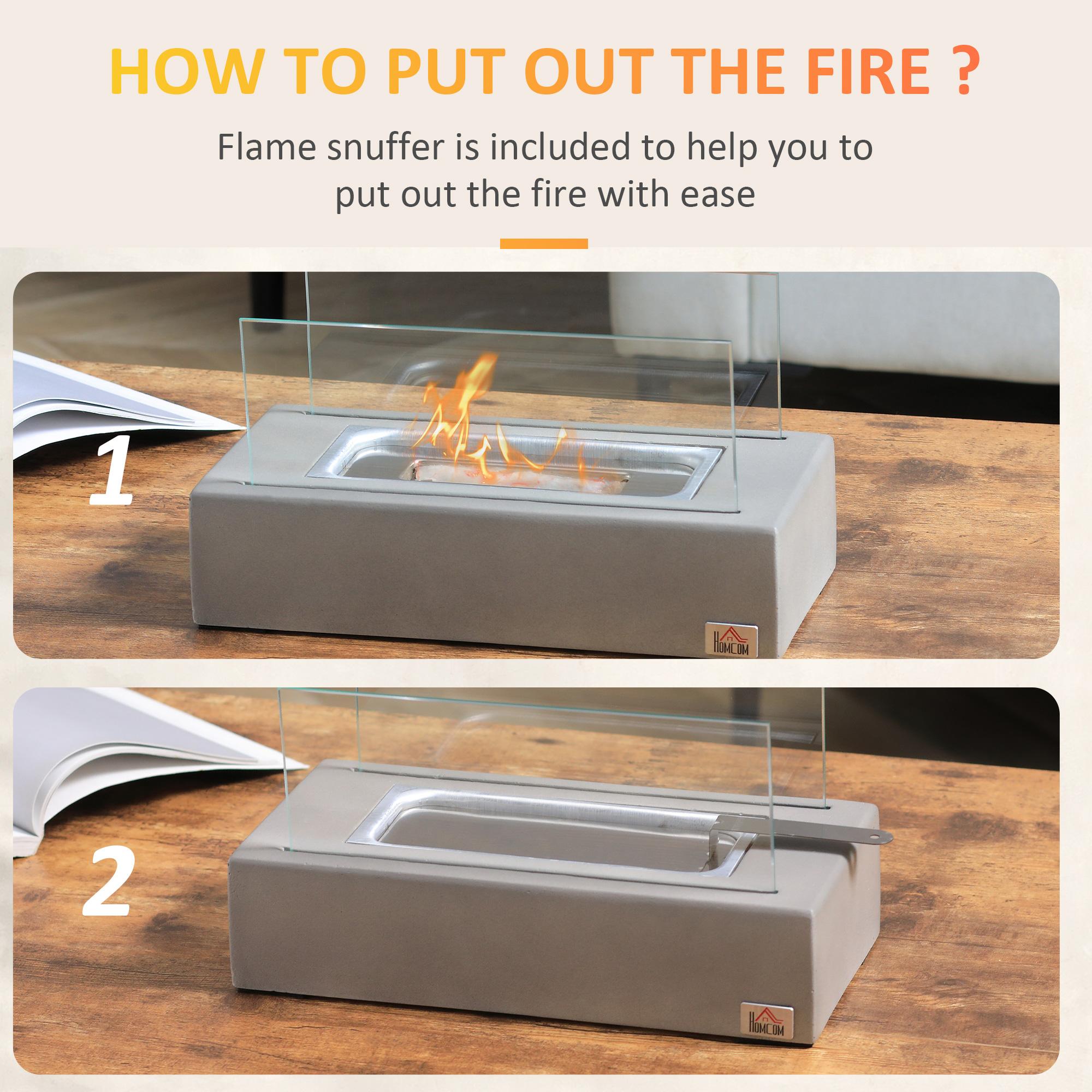 HOW TO PUT OUT THE FIRE ?

Flame snuffer is included to help you to put out the fire with ease

1

HOMCOM

2

HOMCOM