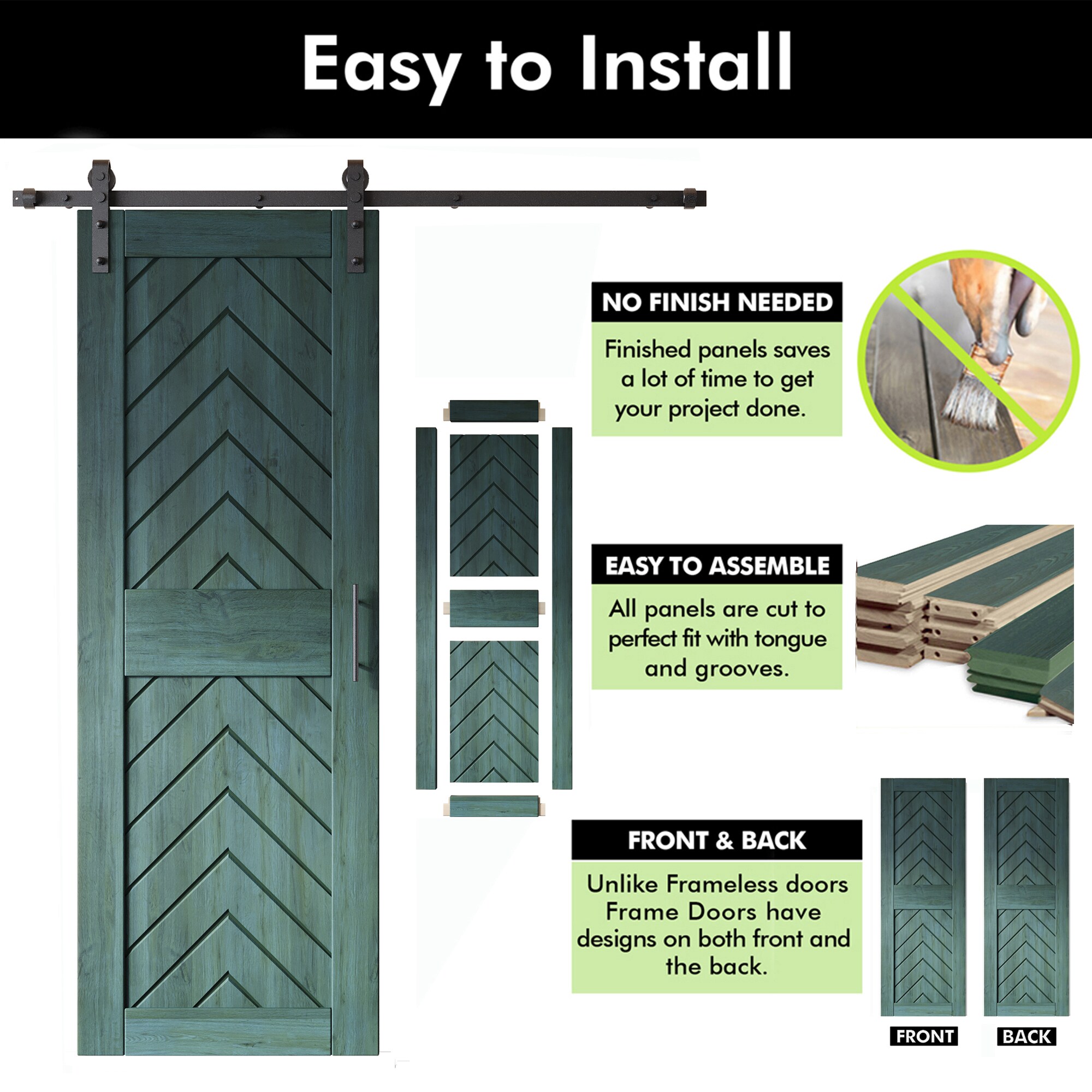 Easy to Install

NO FINISH NEEDED

Finished panels saves a lot of time to get your project done.

EASY TO ASSEMBLE

All panels are cut to perfect fit with tongue and grooves.

FRONT & BACK

Unlike Frameless doors Frame Doors have designs on both front and the back.

FRONT

BACK