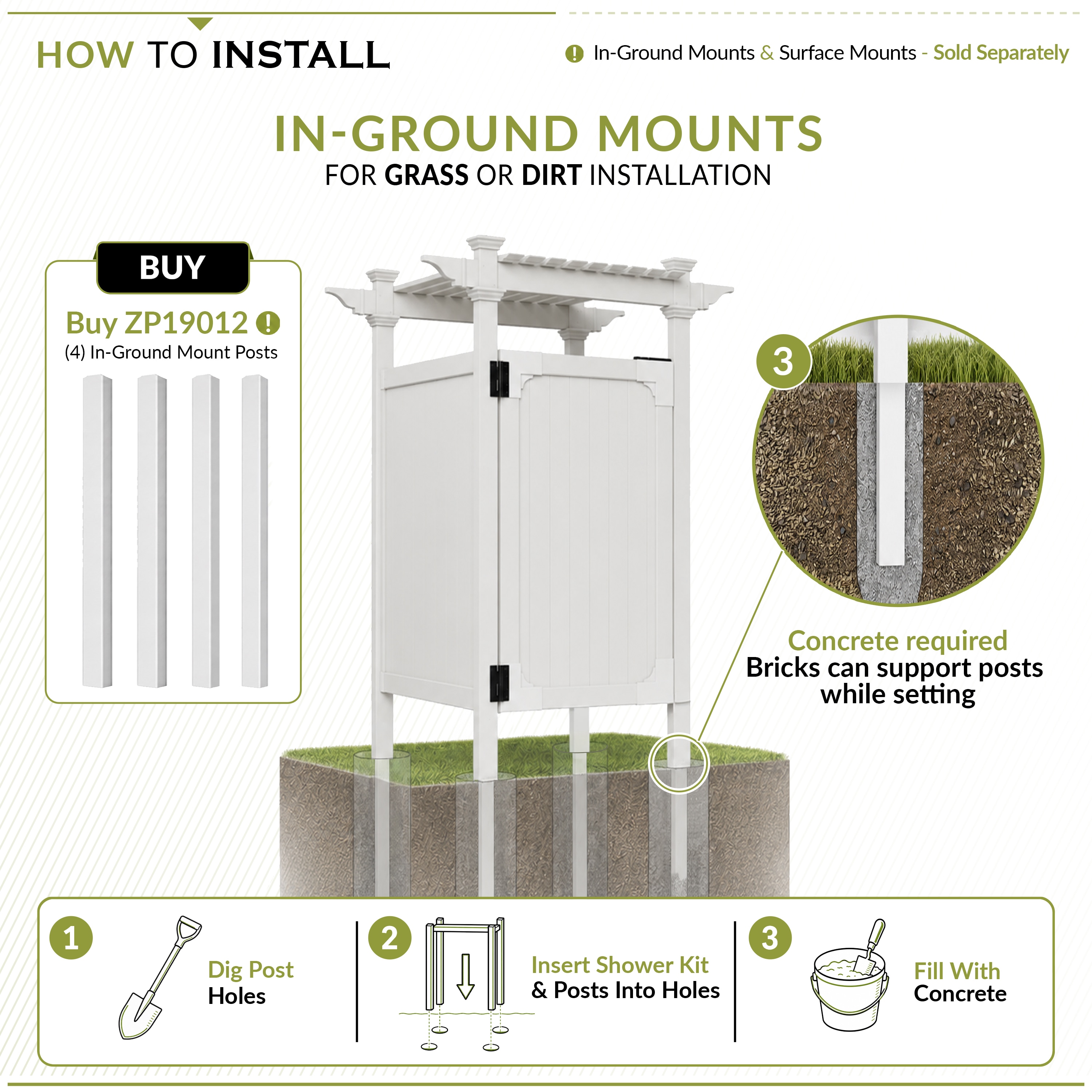 HOW TO INSTALL

In-Ground Mounts & Surface Mounts - Sold Separately

IN-GROUND MOUNTS

FOR GRASS OR DIRT INSTALLATION

BUY

Buy ZP19012

(4) In-Ground Mount Posts

3

Concrete required
Bricks can support posts while setting

1 Dig Post Holes

2 Insert Shower Kit & Posts Into Holes

3 Fill With Concrete