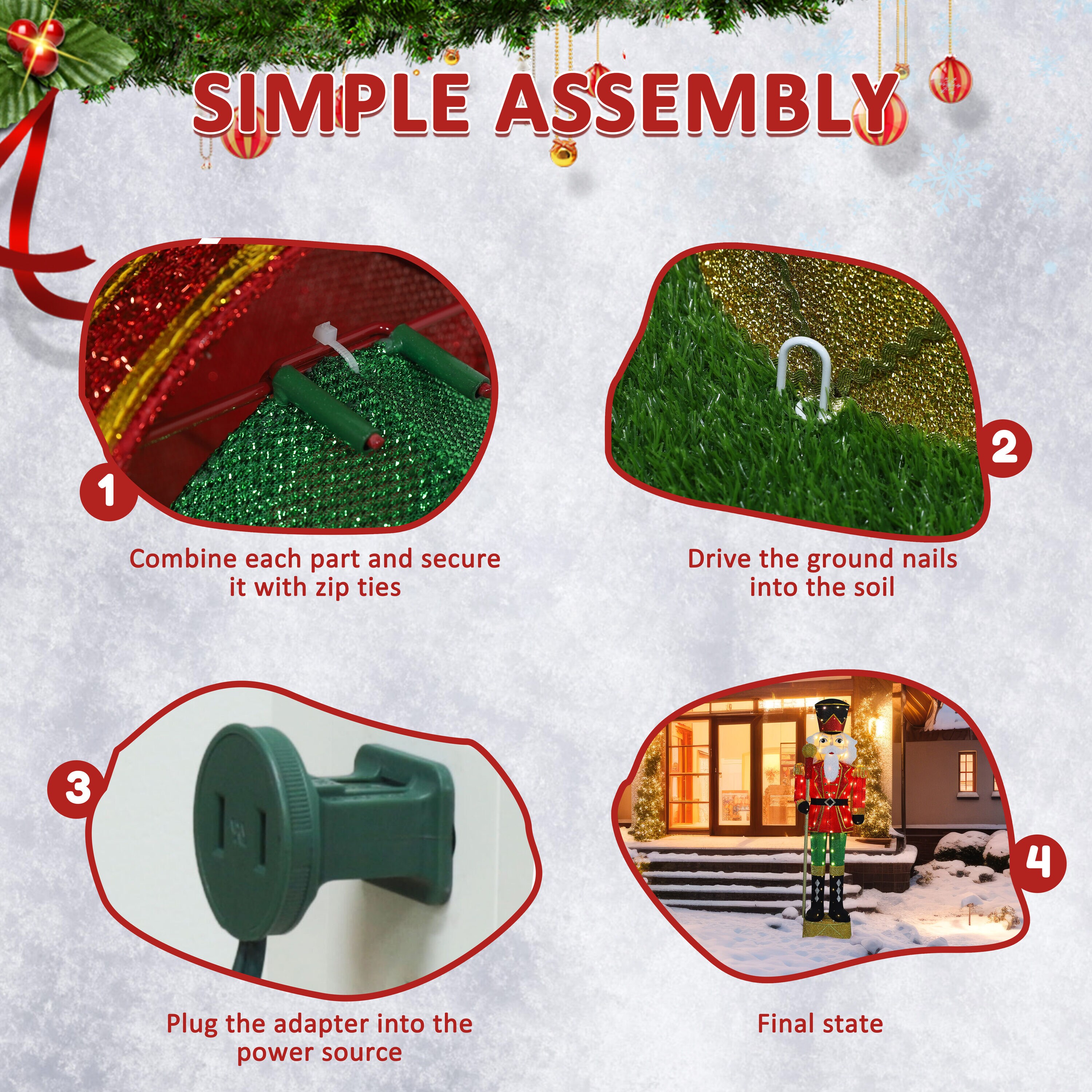 SIMPLE ASSEMBLY

1

Combine each part and secure it with zip ties

2

Drive the ground nails into the soil

3

Plug the adapter into the power source

4

Final state