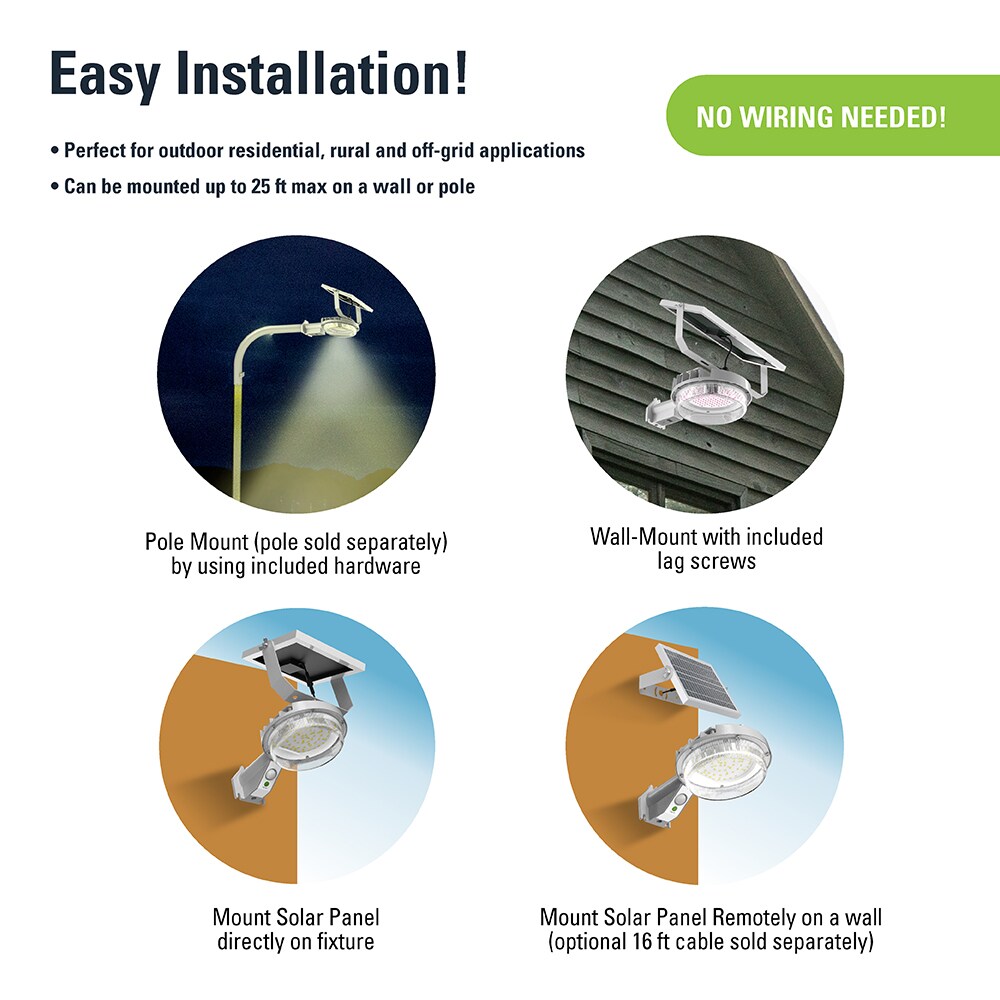 Easy Installation!

NO WIRING NEEDED!

• Perfect for outdoor residential, rural and off-grid applications
• Can be mounted up to 25 ft max on a wall or pole

Pole Mount (pole sold separately) by using included hardware

Wall-Mount with included lag screws

Mount Solar Panel directly on fixture

Mount Solar Panel Remotely on a wall (optional 16 ft cable sold separately)